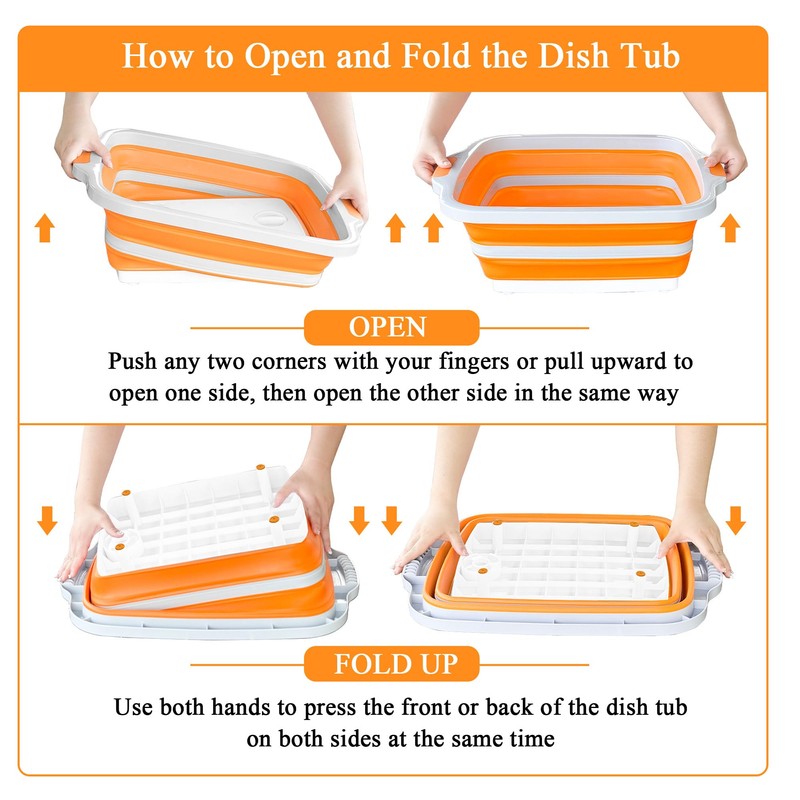 How to Open and Fold the Dish Tub

OPEN

Push any two corners with your fingers or pull upward to open one side, then open the other side in the same way

FOLD UP

Use both hands to press the front or back of the dish tub on both sides at the same time