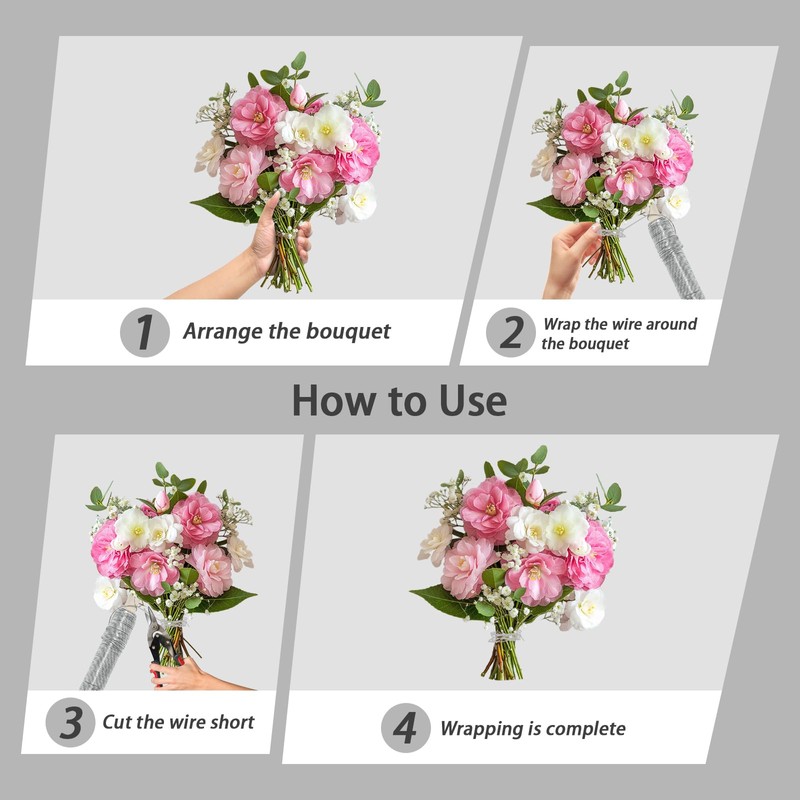 1 Arrange the bouquet

2 Wrap the wire around the bouquet

How to Use

3 Cut the wire short

4 Wrapping is complete