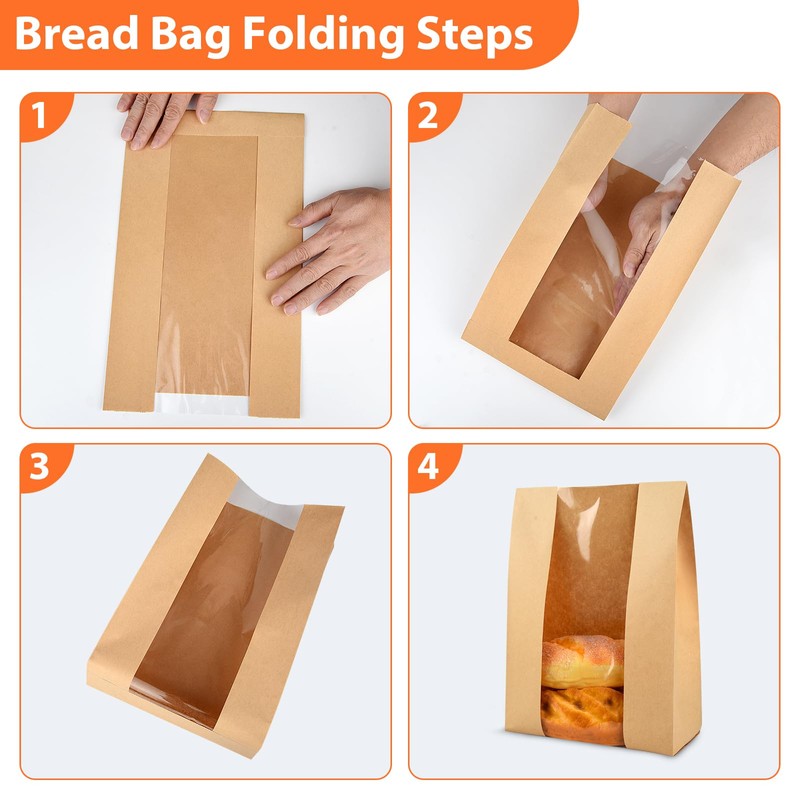 Bread Bag Folding Steps

1

2

3

4