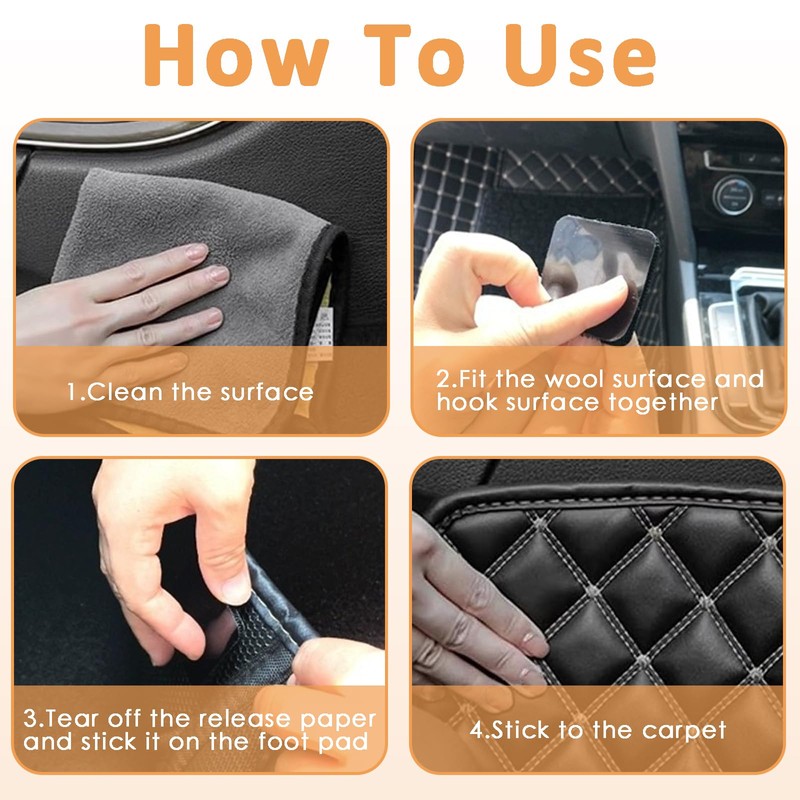 How To Use

1.Clean the surface

2.Fit the wool surface and hook surface together

3.Tear off the release paper and stick it on the foot pad

4.Stick to the carpet