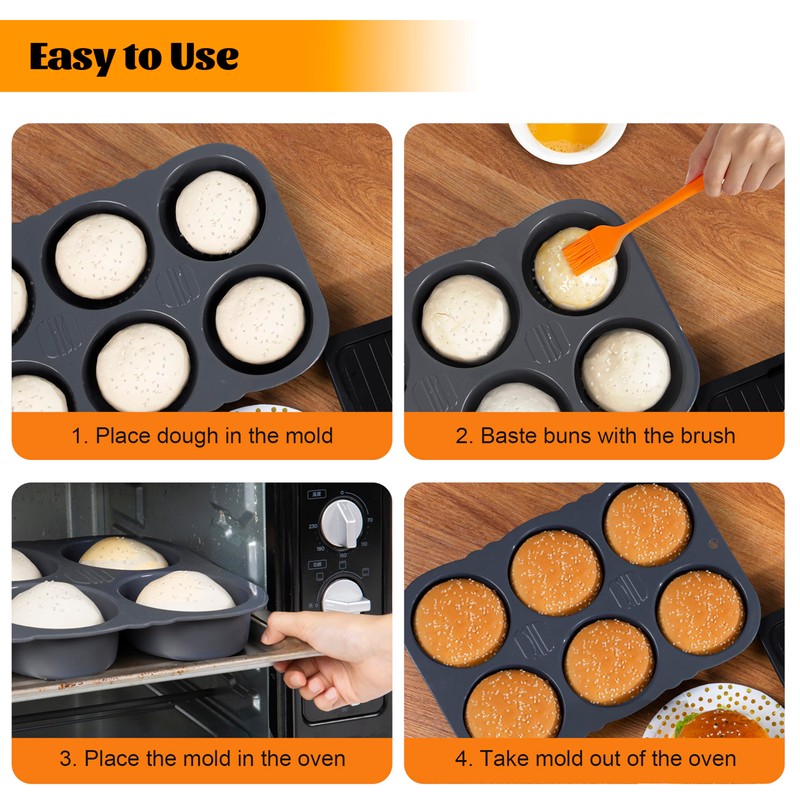 Easy to Use

1. Place dough in the mold

2. Baste buns with the brush

3. Place the mold in the oven

4. Take mold out of the oven