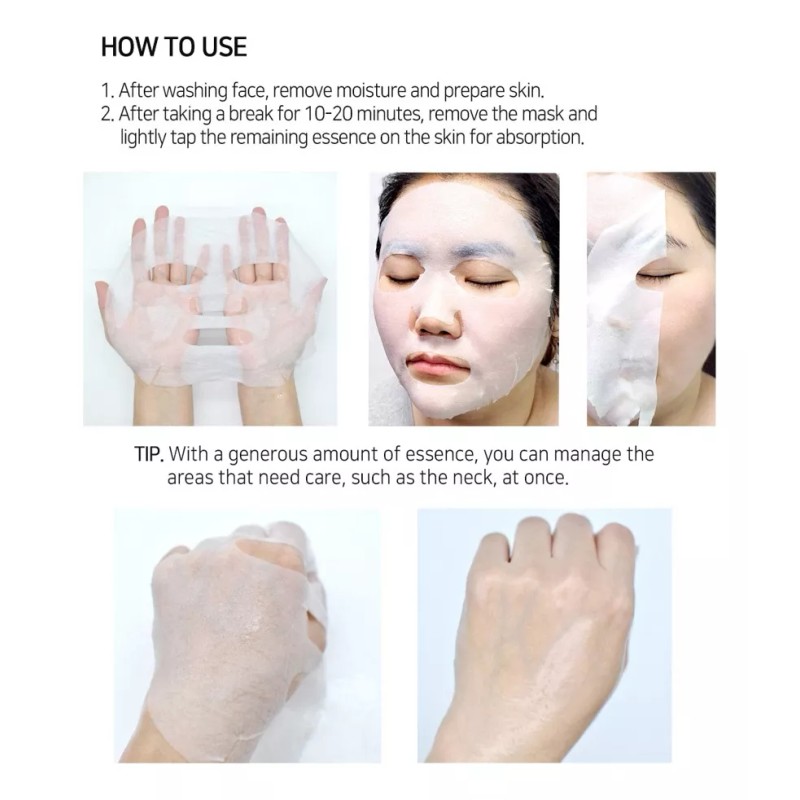 HOW TO USE

1. After washing face, remove moisture and prepare skin.
2. After taking a break for 10-20 minutes, remove the mask and lightly tap the remaining essence on the skin for absorption.

TIP. With a generous amount of essence, you can manage the areas that need care, such as the neck, at once.