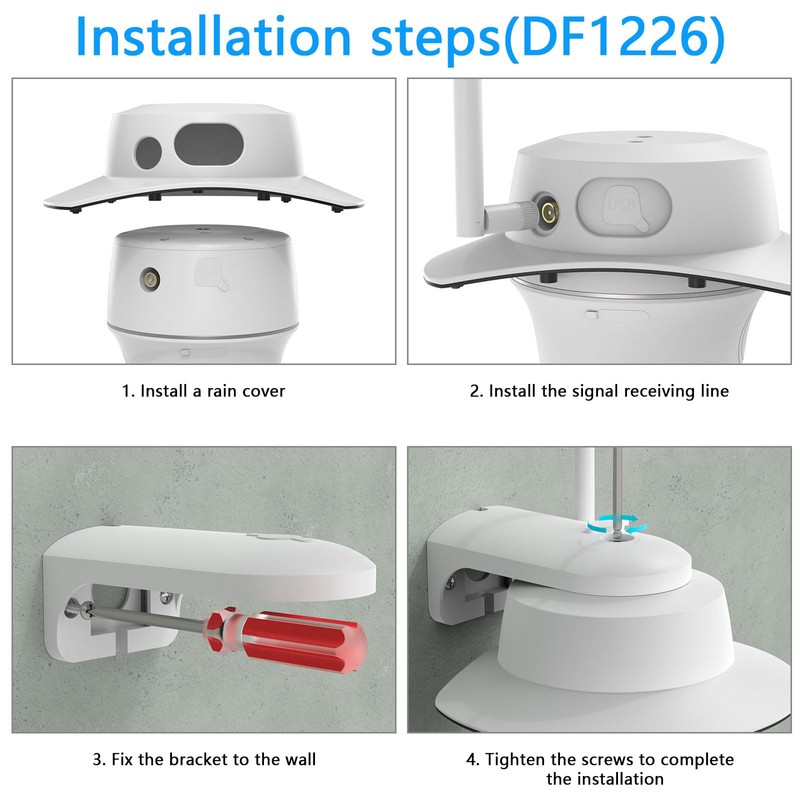 Installation steps(DF1226)

USB

1. Install a rain cover

2. Install the signal receiving line

3. Fix the bracket to the wall

4. Tighten the screws to complete the installation