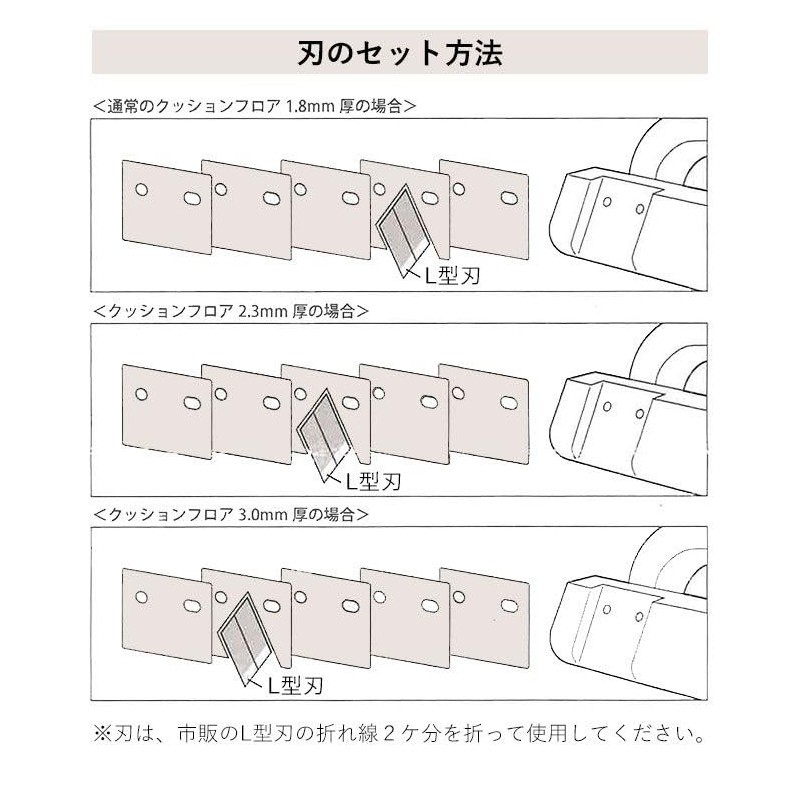 刃のセット方法

<通常のクッションフロア 1.8mm 厚の場合>

L型刃

<クッションフロア 2.3mm 厚の場合>

L型刃

<クッションフロア 3.0mm 厚の場合>

L型刃

※刃は、市販のL型刃の折れ線２ケ分を折って使用してください。