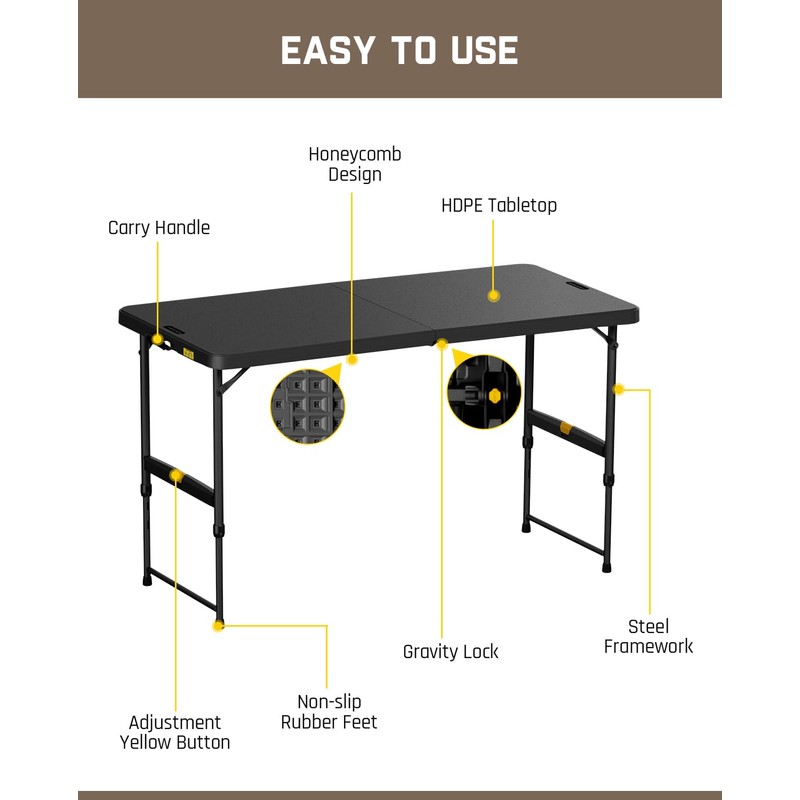 EASY TO USE

Honeycomb Design

HDPE Tabletop

Carry Handle

Steel Framework

Gravity Lock

Non-slip Rubber Feet

Adjustment Yellow Button