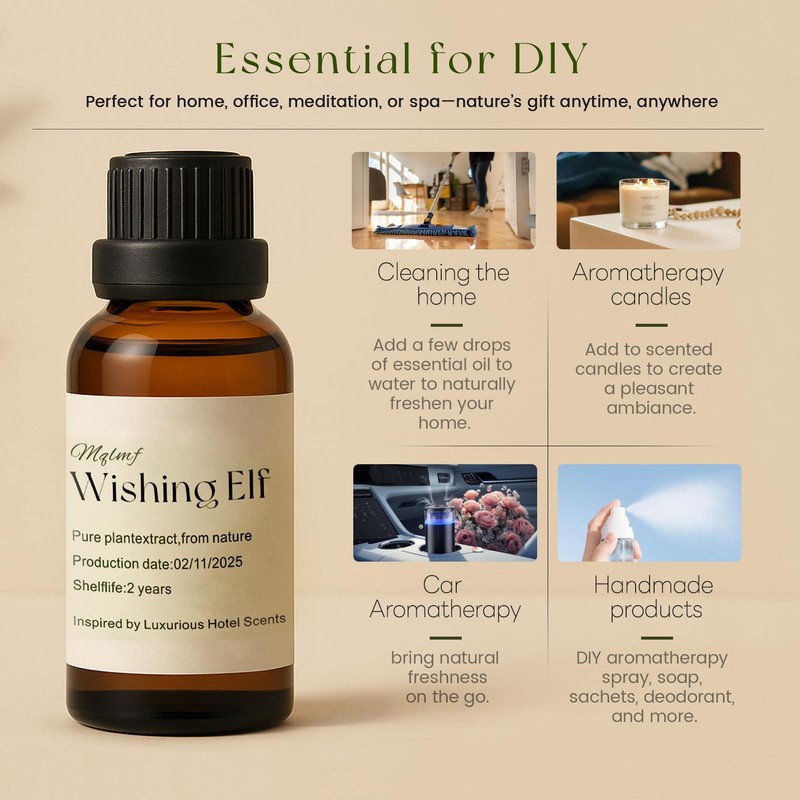 Essential for DIY

Perfect for home, office, meditation, or spa—nature's gift anytime, anywhere

Mqlmf
Wishing Elf

Pure plantextract,from nature
Production date:02/11/2025
Shelflife:2 years

Inspired by Luxurious Hotel Scents

Cleaning the home

Add a few drops of essential oil to water to naturally freshen your home.

Aromatherapy candles

Add to scented candles to create a pleasant ambiance.

Car Aromatherapy

bring natural freshness on the go.

Handmade products

DIY aromatherapy spray, soap, sachets, deodorant, and more.