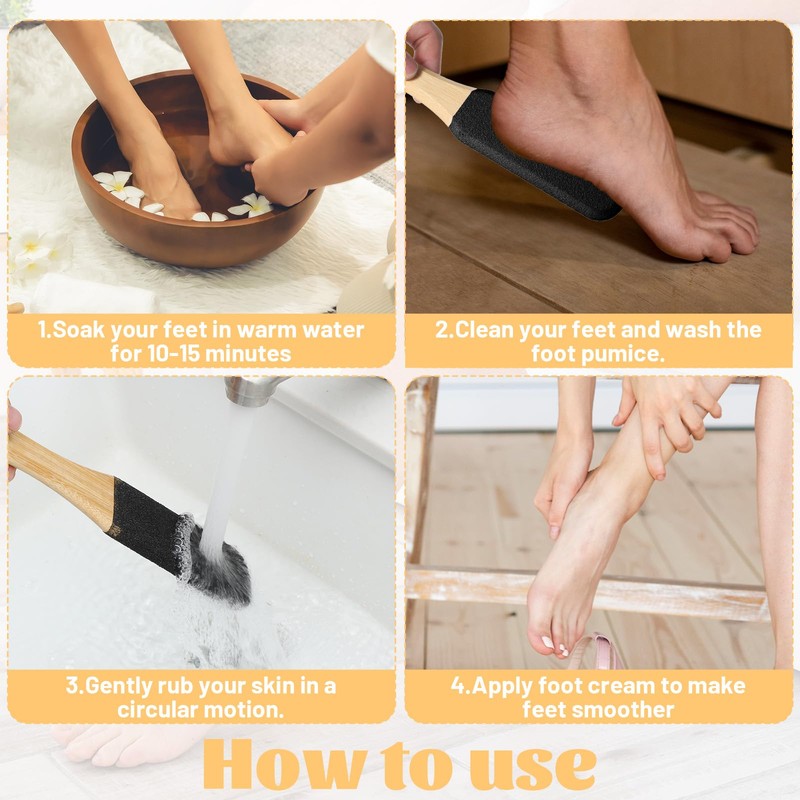 1.Soak your feet in warm water for 10-15 minutes

2.Clean your feet and wash the foot pumice.

3.Gently rub your skin in a circular motion.

4.Apply foot cream to make feet smoother

How to use