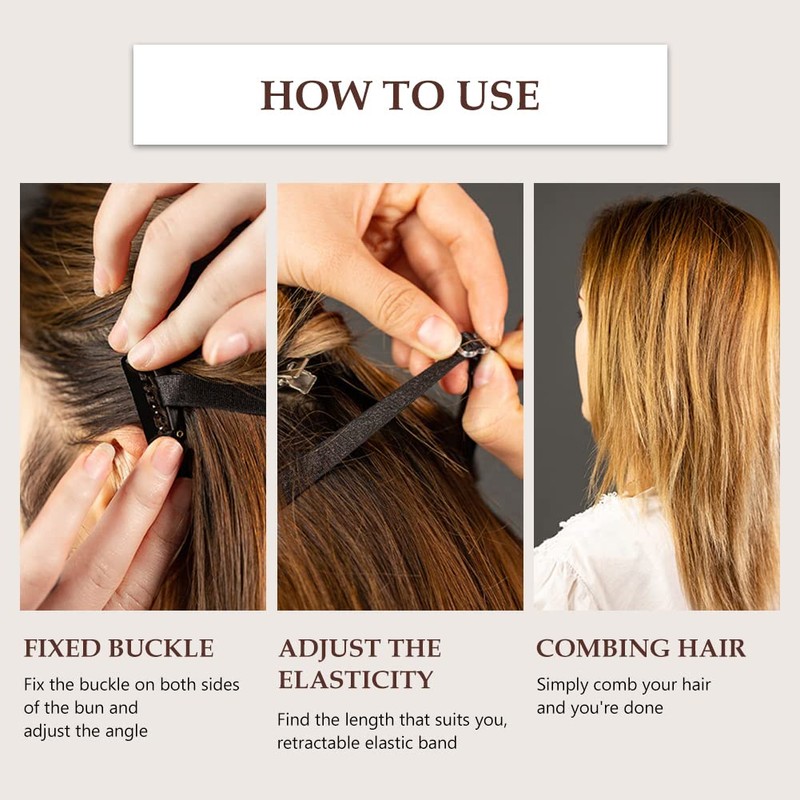 HOW TO USE

FIXED BUCKLE

Fix the buckle on both sides of the bun and adjust the angle

ADJUST THE ELASTICITY

Find the length that suits you, retractable elastic band

COMBING HAIR

Simply comb your hair and you're done