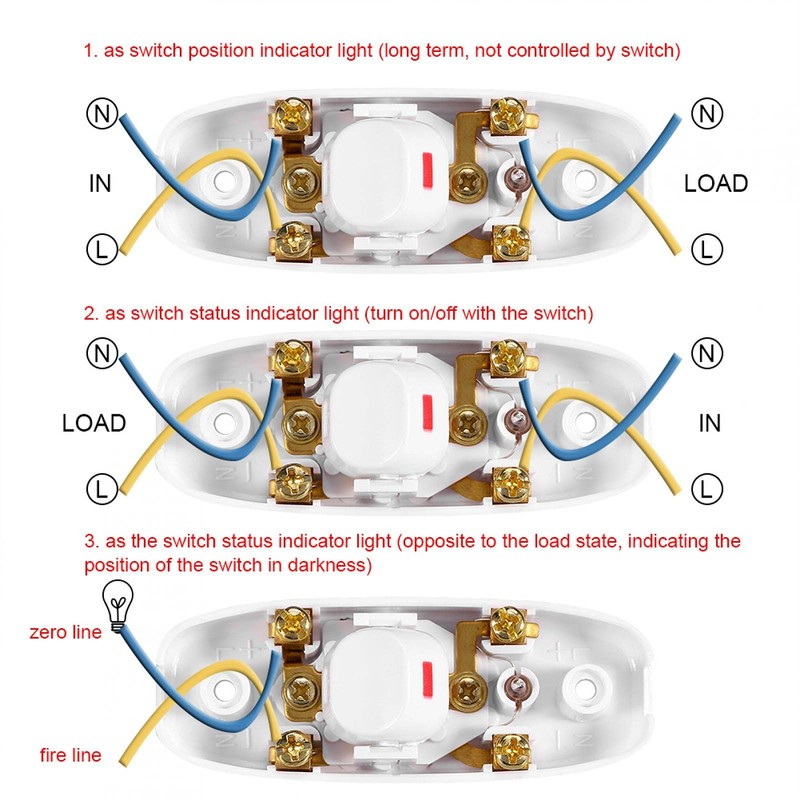 1. as switch position indicator light (long term, not controlled by switch)

N
IN
L

N
LOAD
L

2. as switch status indicator light (turn on/off with the switch)

N
LOAD
L

N
IN
L

3. as the switch status indicator light (opposite to the load state, indicating the position of the switch in darkness)

zero line

fire line