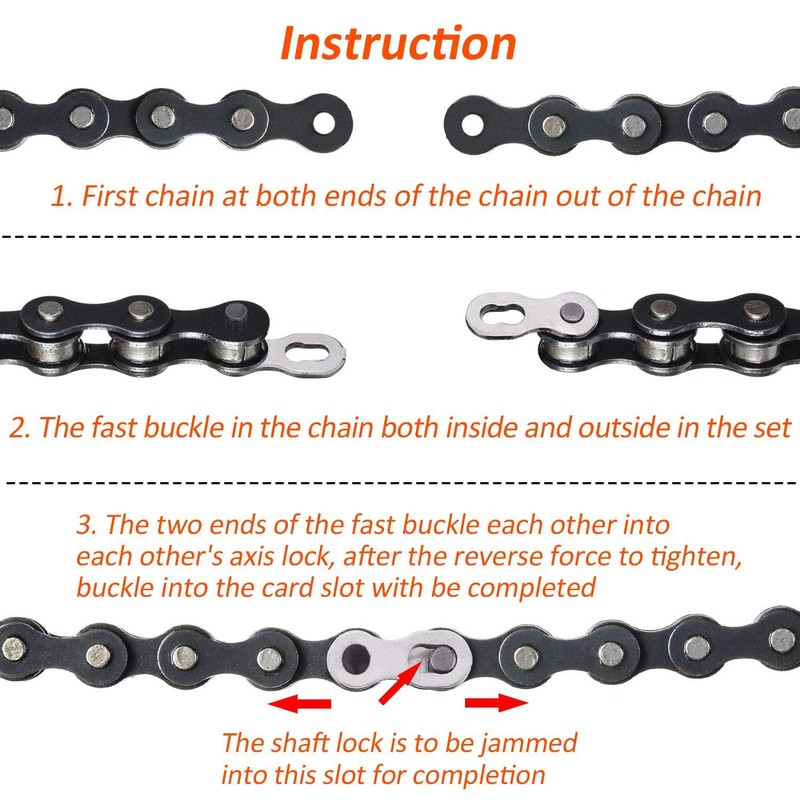 Instruction

1. First chain at both ends of the chain out of the chain

2. The fast buckle in the chain both inside and outside in the set

3. The two ends of the fast buckle each other into each other's axis lock, after the reverse force to tighten, buckle into the card slot with be completed

The shaft lock is to be jammed into this slot for completion