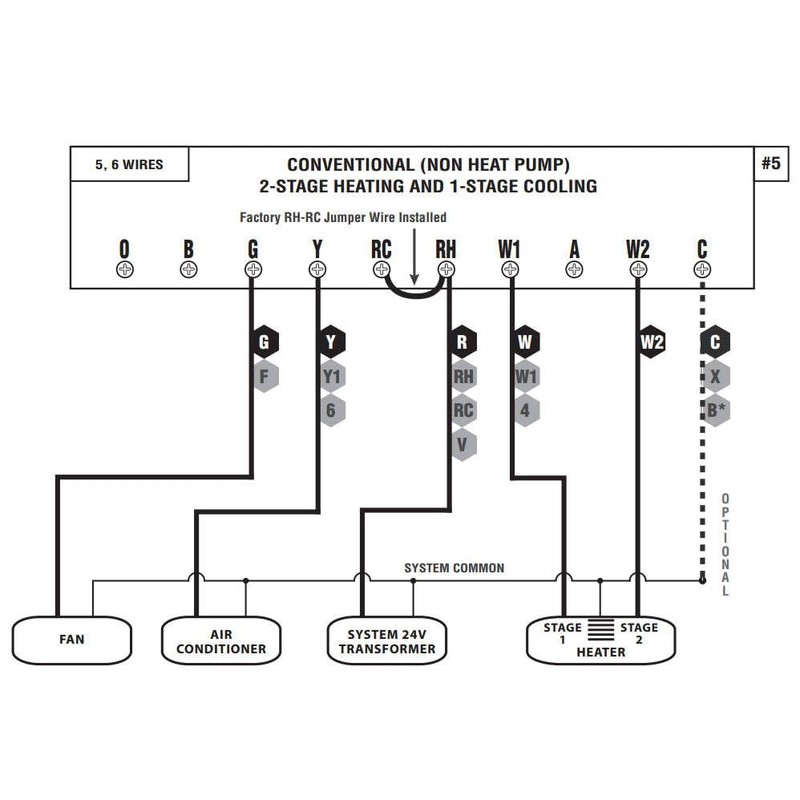 5, 6 WIRES

CONVENTIONAL (NON HEAT PUMP)
2-STAGE HEATING AND 1-STAGE COOLING

#5

Factory RH-RC Jumper Wire Installed

O B G Y RC RH W1 A W2 C

G
F

Y
Y1
6

R
RH
RC
V

W
W1
4

W2

C
X
B*

OPTIONAL

SYSTEM COMMON

FAN

AIR CONDITIONER

SYSTEM 24V TRANSFORMER

STAGE 1 STAGE 2 HEATER