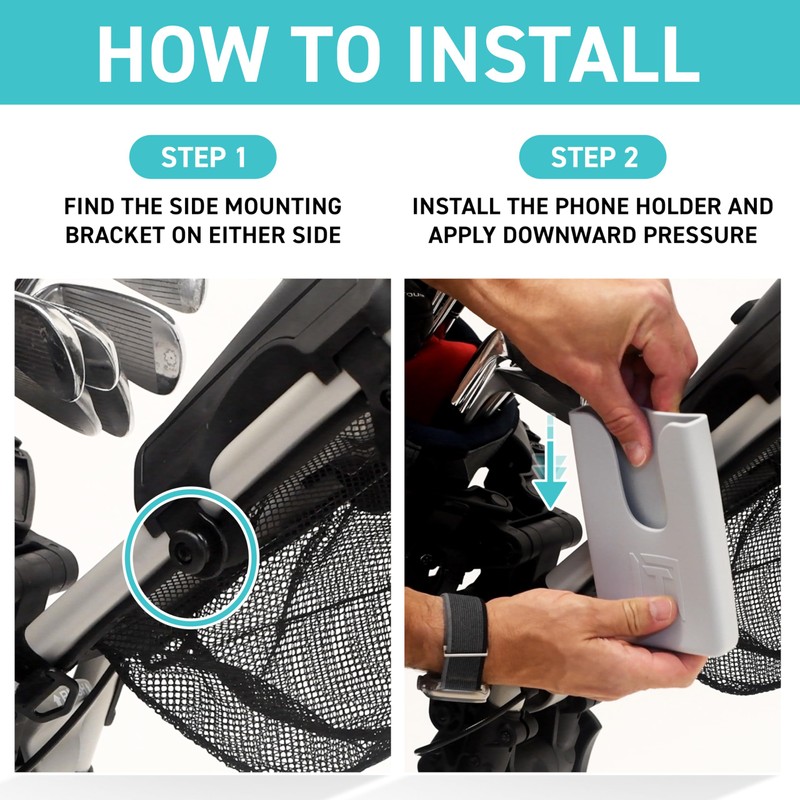 HOW TO INSTALL

STEP 1

FIND THE SIDE MOUNTING BRACKET ON EITHER SIDE

STEP 2

INSTALL THE PHONE HOLDER AND APPLY DOWNWARD PRESSURE