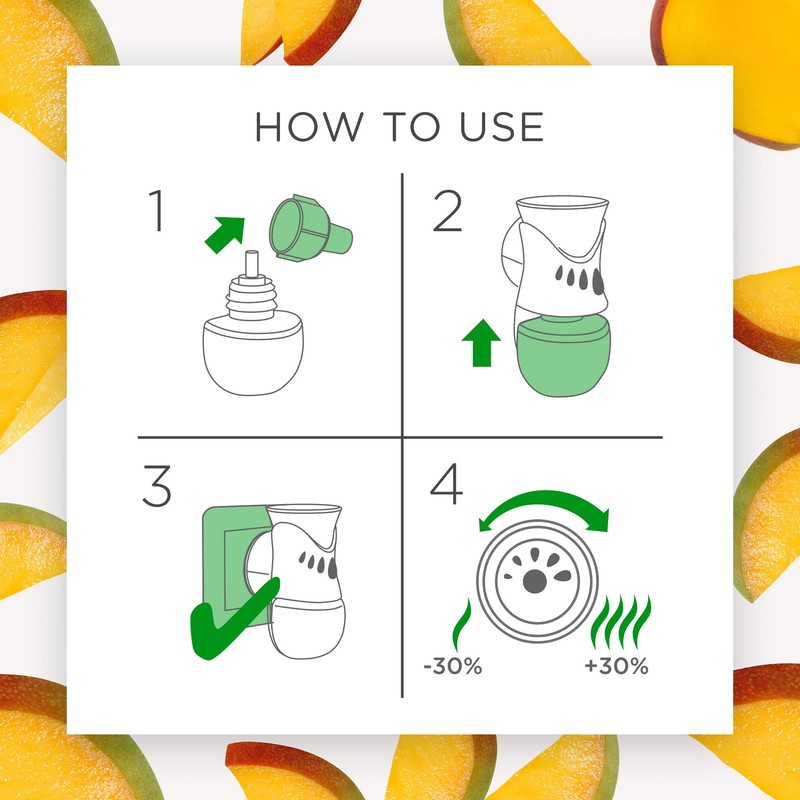 HOW TO USE

1

2

3

4

-30%

+30%