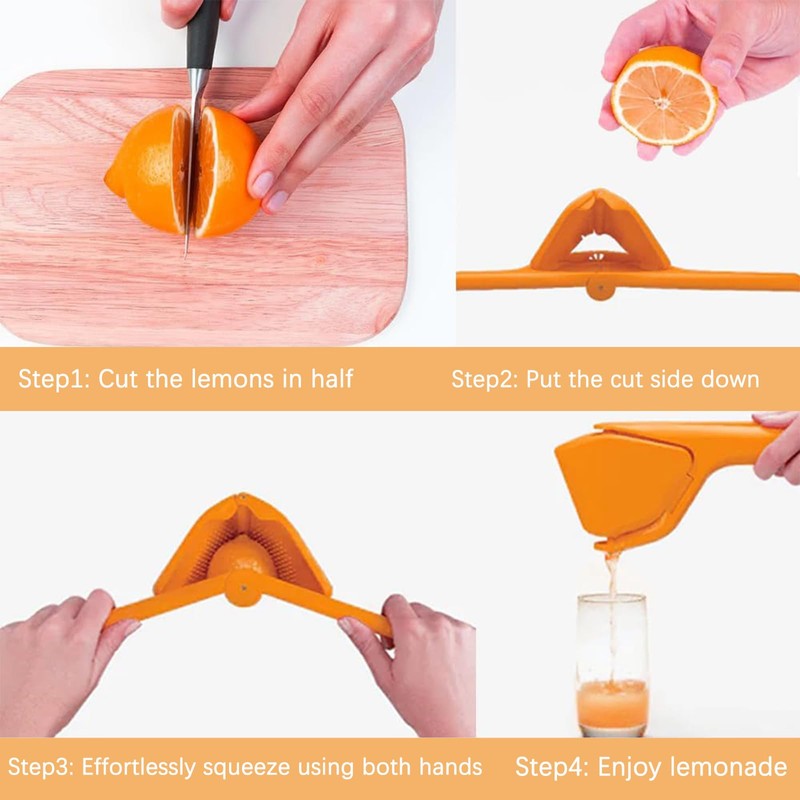 Step1: Cut the lemons in half

Step2: Put the cut side down

Step3: Effortlessly squeeze using both hands

Step4: Enjoy lemonade