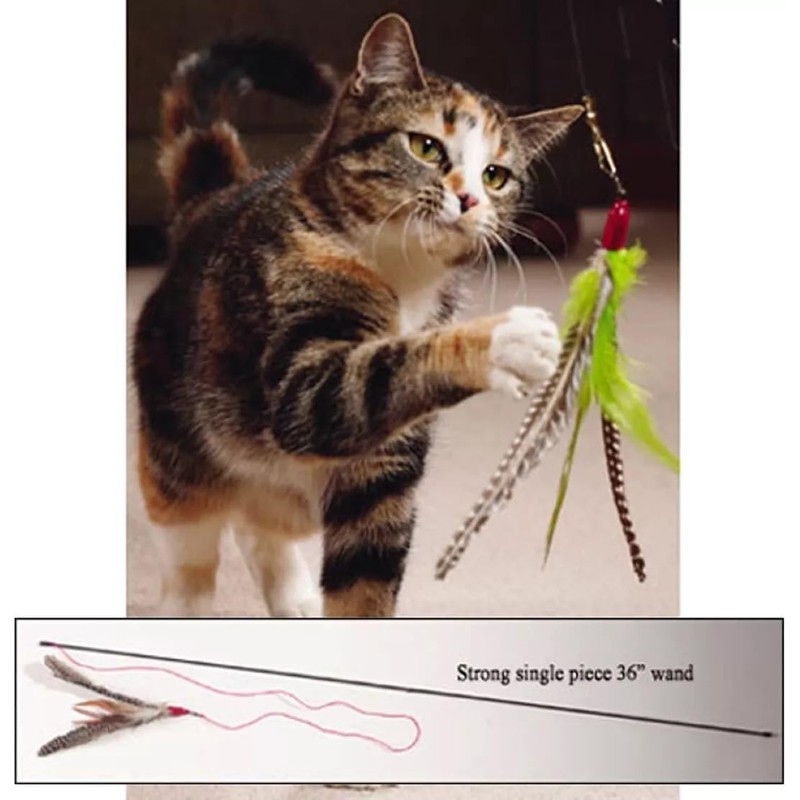 Strong single piece 36" wand