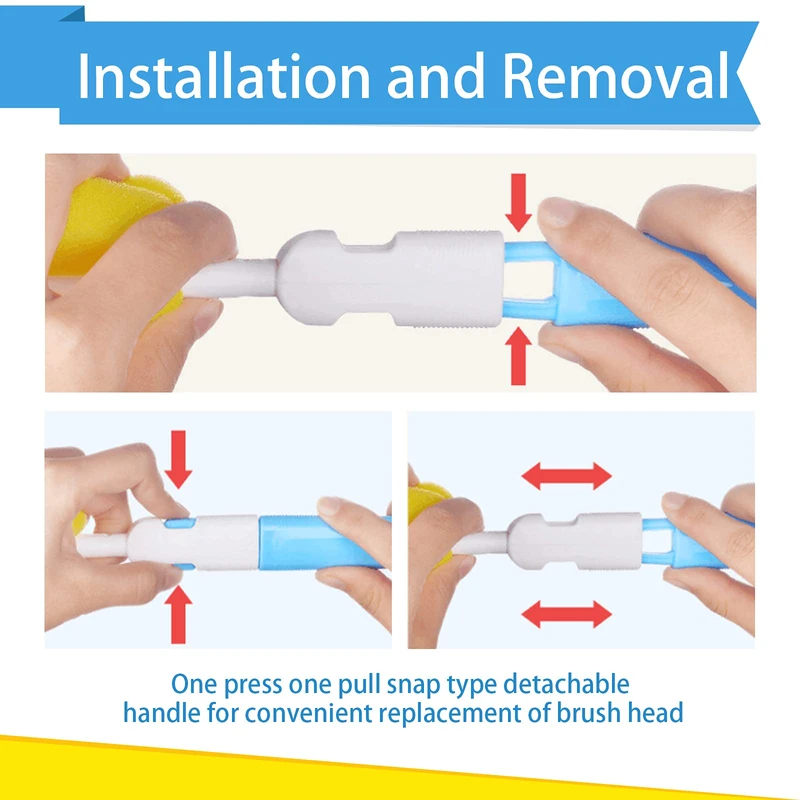 Installation and Removal

One press one pull snap type detachable handle for convenient replacement of brush head