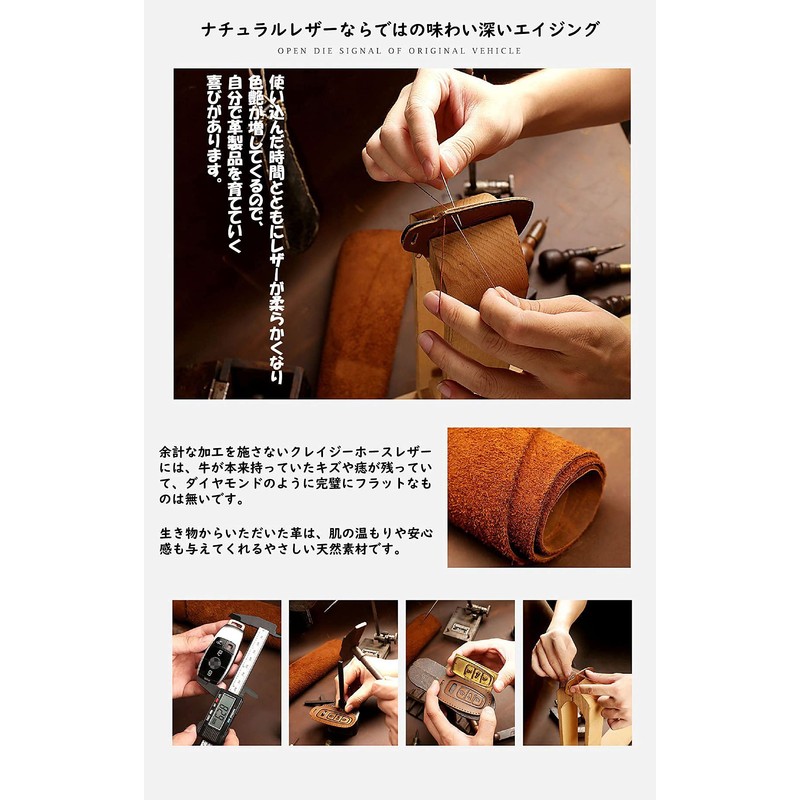 ナチュラルレザーならではの味わい深いエイジング

OPEN DIE SIGNAL OF ORIGINAL VEHICLE

使い込んだ時間とともにレザーが柔らかくなり色艶が増してくるので、自分で革製品を育てていく喜びがあります。

余計な加工を施さないクレイジーホースレザーには、牛が本来持っていたキズや痣が残っていて、ダイヤモンドのように完璧にフラットなものは無いです。

生き物からいただいた革は、肌の温もりや安心感も与えてくれるやさしい天然素材です。