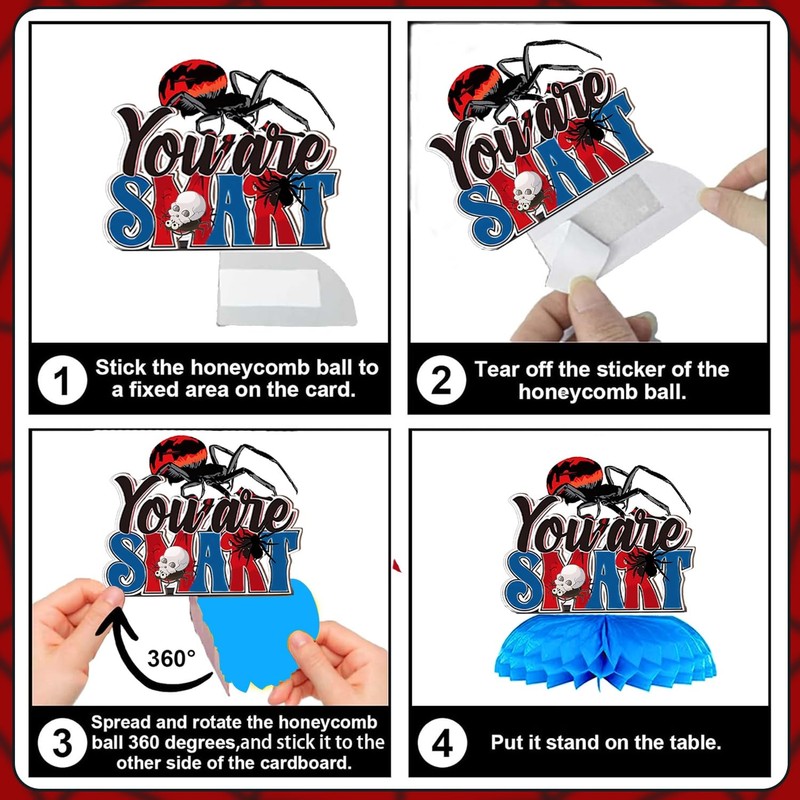 You are SMART

1 Stick the honeycomb ball to a fixed area on the card.

You are SMART

2 Tear off the sticker of the honeycomb ball.

You are SMART

360°

3 Spread and rotate the honeycomb ball 360 degrees,and stick it to the other side of the cardboard.

You are SMART

4 Put it stand on the table.