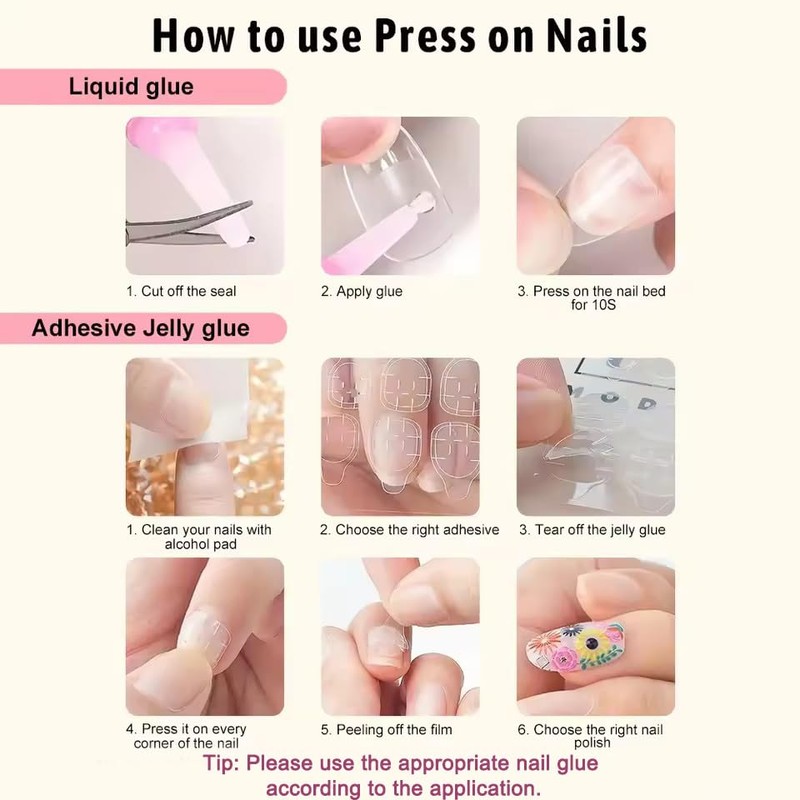 How to use Press on Nails

Liquid glue

1. Cut off the seal

2. Apply glue

3. Press on the nail bed for 10S

Adhesive Jelly glue

1. Clean your nails with alcohol pad

2. Choose the right adhesive

3. Tear off the jelly glue

4. Press it on every corner of the nail

5. Peeling off the film

6. Choose the right nail polish

Tip: Please use the appropriate nail glue according to the application.