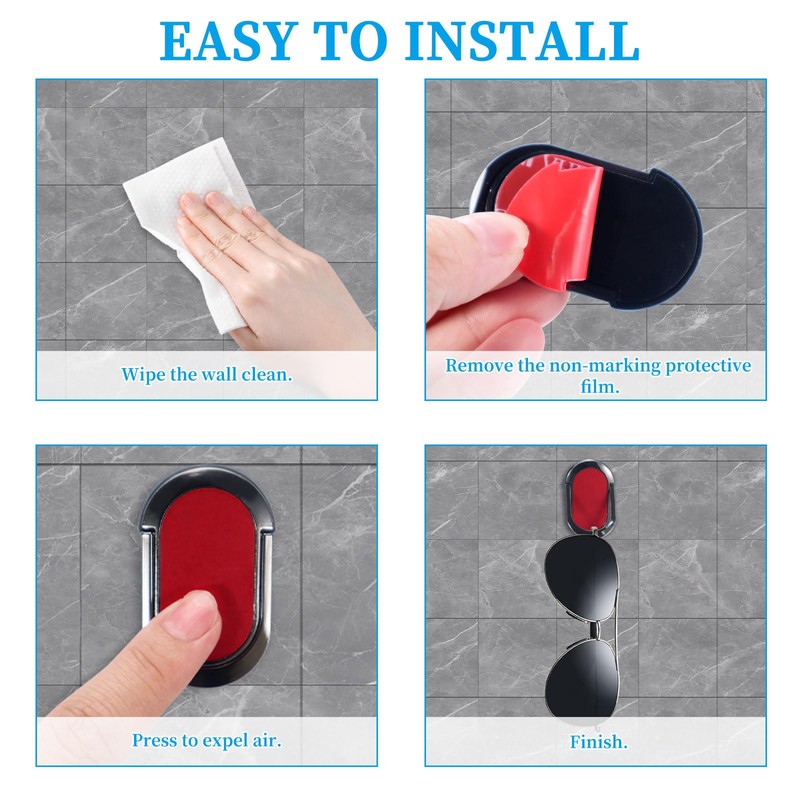 EASY TO INSTALL

Wipe the wall clean.

Remove the non-marking protective film.

Press to expel air.

Finish.