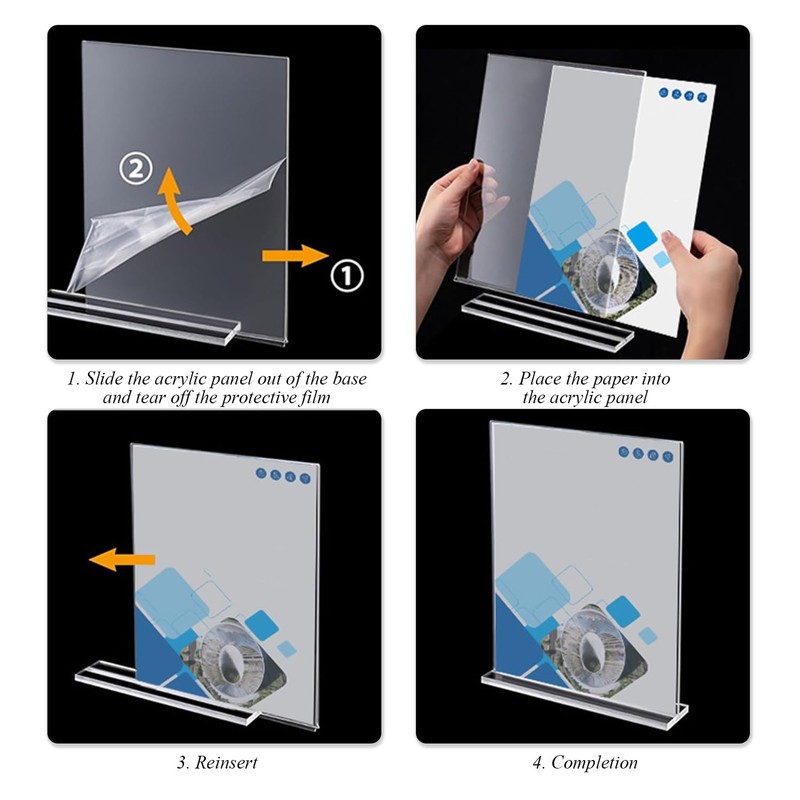 ②

①

1. Slide the acrylic panel out of the base and tear off the protective film

2. Place the paper into the acrylic panel

3. Reinsert

4. Completion