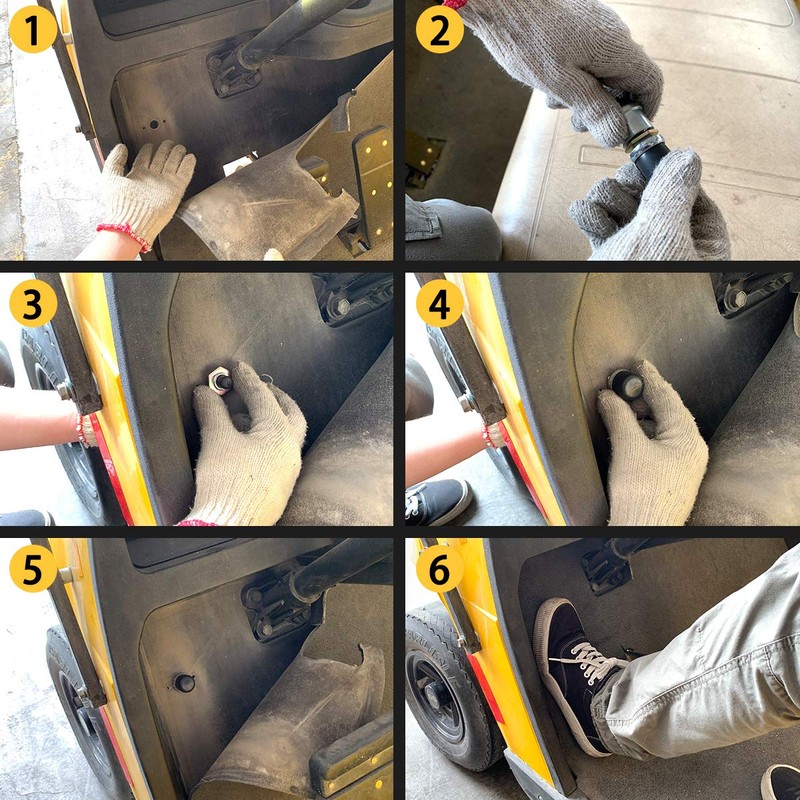 1

2

3

4

5

6