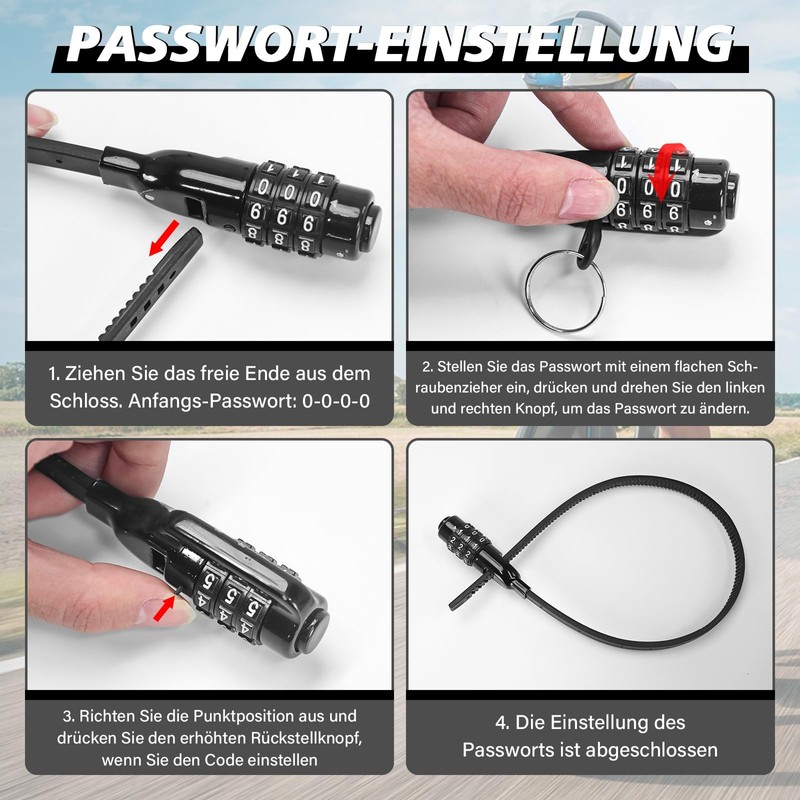 PASSWORT-EINSTELLUNG

1. Ziehen Sie das freie Ende aus dem Schloss. Anfangs-Passwort: 0-0-0-0

2. Stellen Sie das Passwort mit einem flachen Schraubenzieher ein, drücken und drehen Sie den linken und rechten Knopf, um das Passwort zu ändern.

3. Richten Sie die Punktposition aus und drücken Sie den erhöhten Rückstellknopf, wenn Sie den Code einstellen

4. Die Einstellung des Passworts ist abgeschlossen