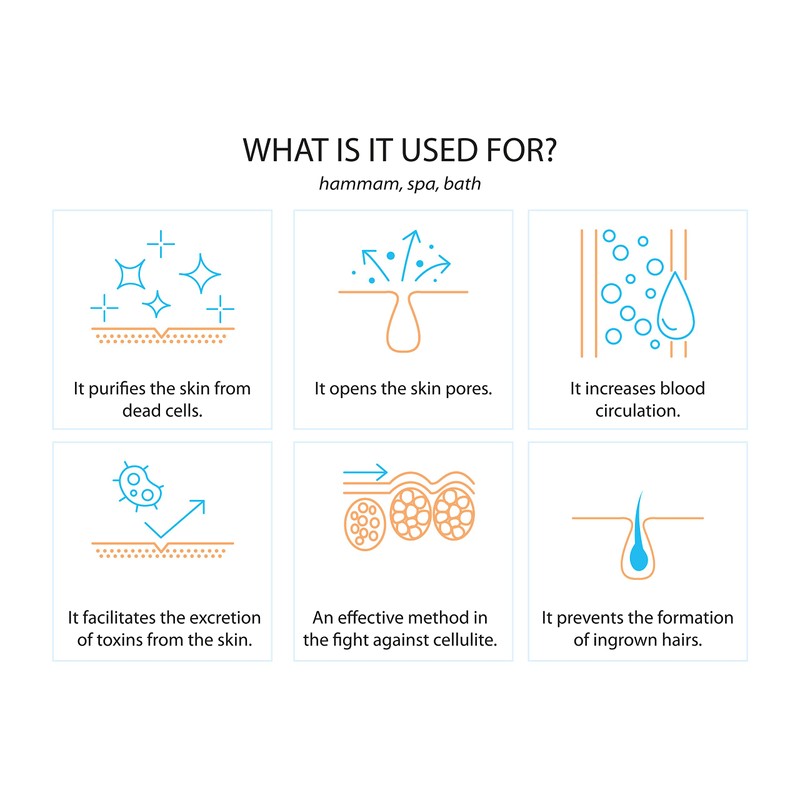 WHAT IS IT USED FOR?

hammam, spa, bath

It purifies the skin from dead cells.

It opens the skin pores.

It increases blood circulation.

It facilitates the excretion of toxins from the skin.

An effective method in the fight against cellulite.

It prevents the formation of ingrown hairs.