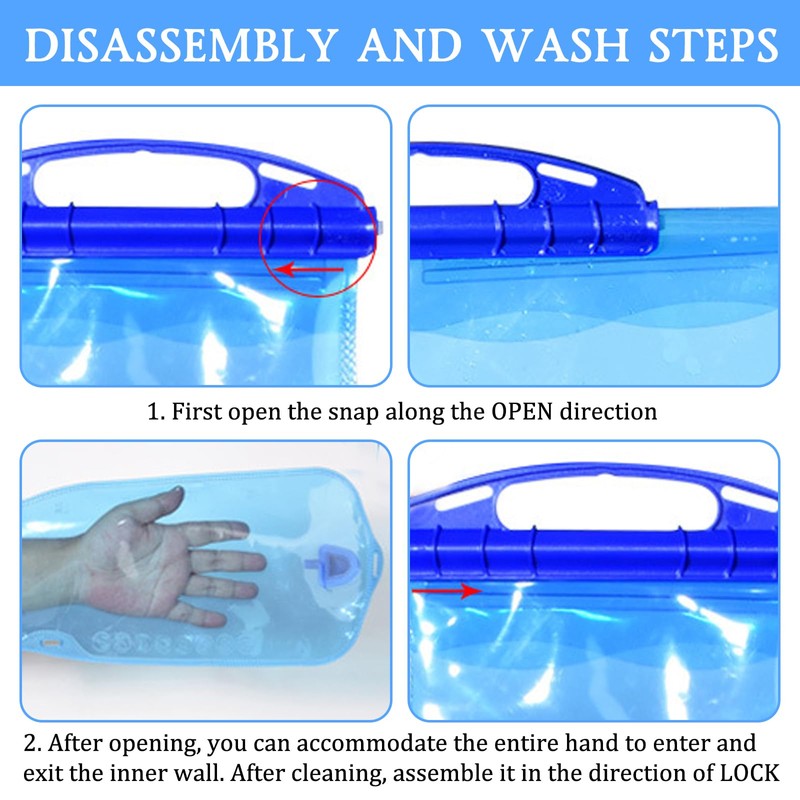 DISASSEMBLY AND WASH STEPS

1. First open the snap along the OPEN direction

2. After opening, you can accommodate the entire hand to enter and exit the inner wall. After cleaning, assemble it in the direction of LOCK