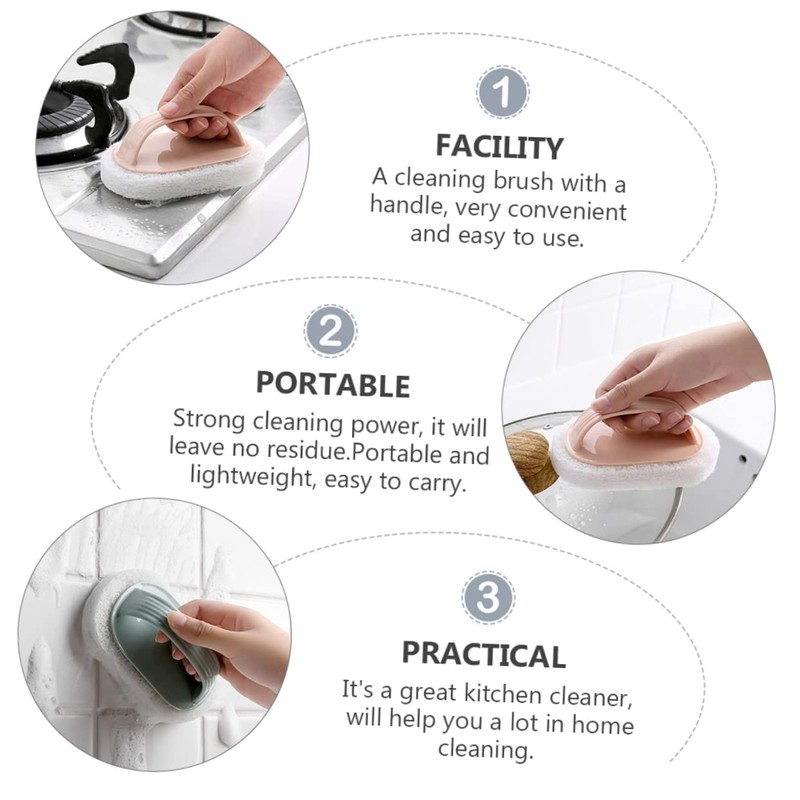 1
FACILITY
A cleaning brush with a handle, very convenient and easy to use.

2
PORTABLE
Strong cleaning power, it will leave no residue.Portable and lightweight, easy to carry.

3
PRACTICAL
It's a great kitchen cleaner, will help you a lot in home cleaning.