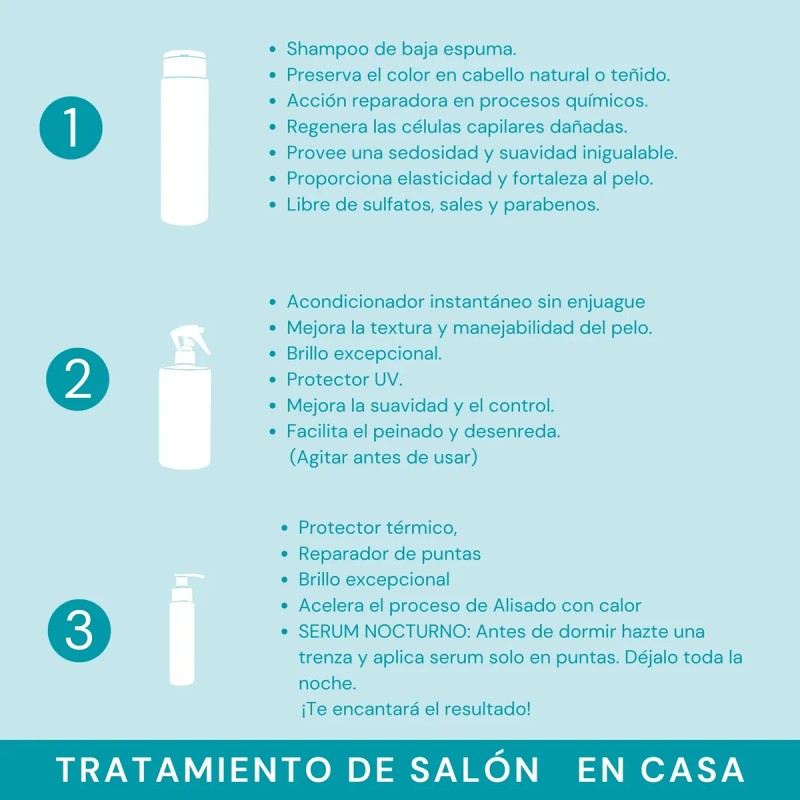 1

- Shampoo de baja espuma.
- Preserva el color en cabello natural o teñido.
- Acción reparadora en procesos químicos.
- Regenera las células capilares dañadas.
- Provee una sedosidad y suavidad inigualable.
- Proporciona elasticidad y fortaleza al pelo.
- Libre de sulfatos, sales y parabenos.

2

- Acondicionador instantáneo sin enjuague
- Mejora la textura y manejabilidad del pelo.
- Brillo excepcional.
- Protector UV.
- Mejora la suavidad y el control.
- Facilita el peinado y desenreda. (Agitar antes de usar)

3

- Protector térmico,
- Reparador de puntas
- Brillo excepcional
- Acelera el proceso de Alisado con calor
- SERUM NOCTURNO: Antes de dormir hazte una trenza y aplica serum solo en puntas. Déjalo toda la noche. ¡Te encantará el resultado!

TRATAMIENTO DE SALÓN EN CASA