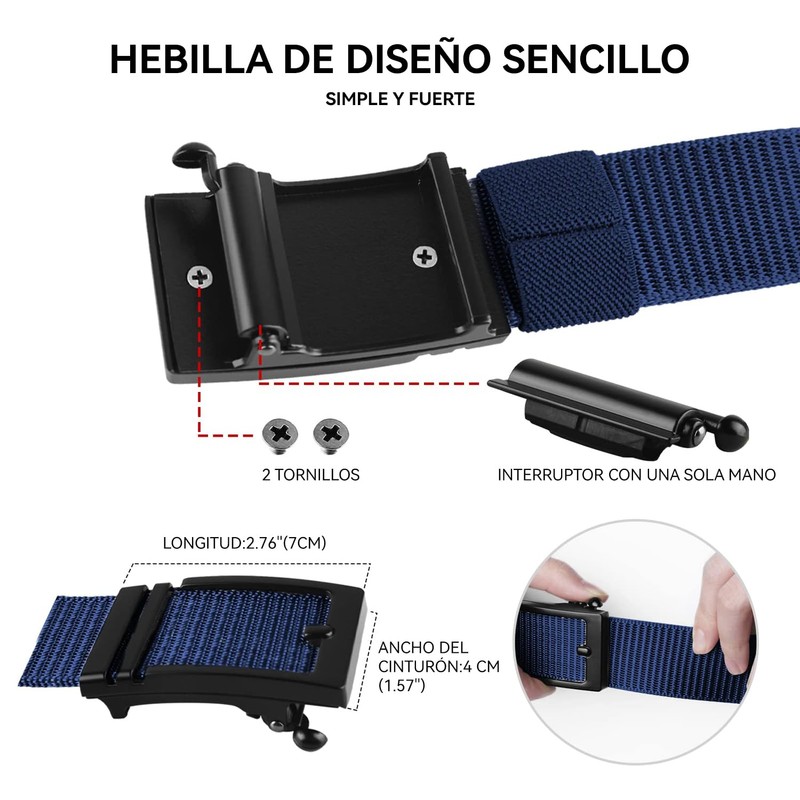 HEBILLA DE DISEÑO SENCILLO

SIMPLE Y FUERTE

2 TORNILLOS

INTERRUPTOR CON UNA SOLA MANO

LONGITUD:2.76"(7CM)

ANCHO DEL CINTURÓN:4 CM (1.57")