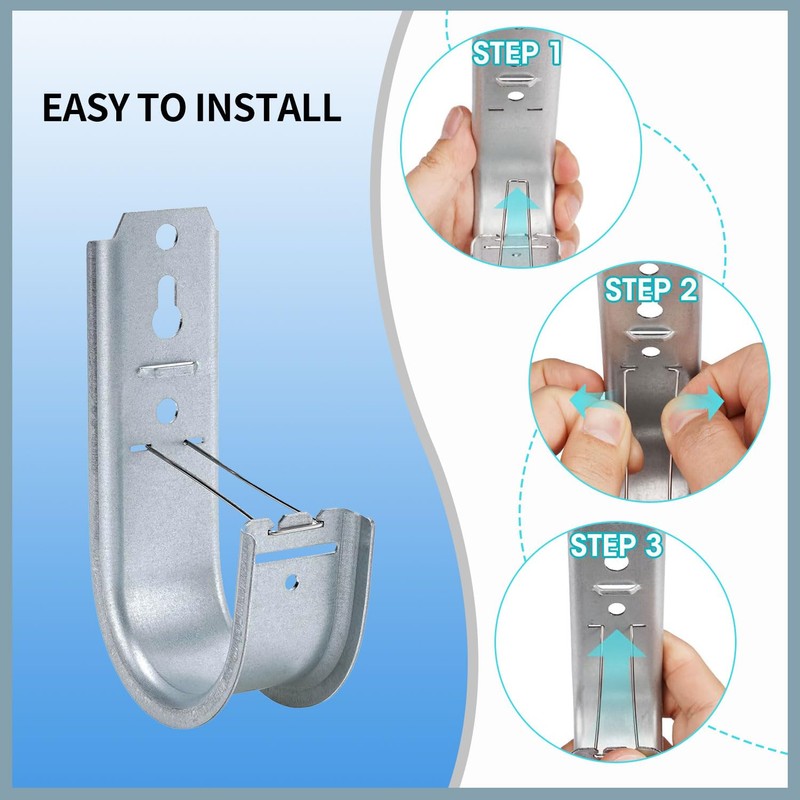 EASY TO INSTALL

STEP 1

STEP 2

STEP 3