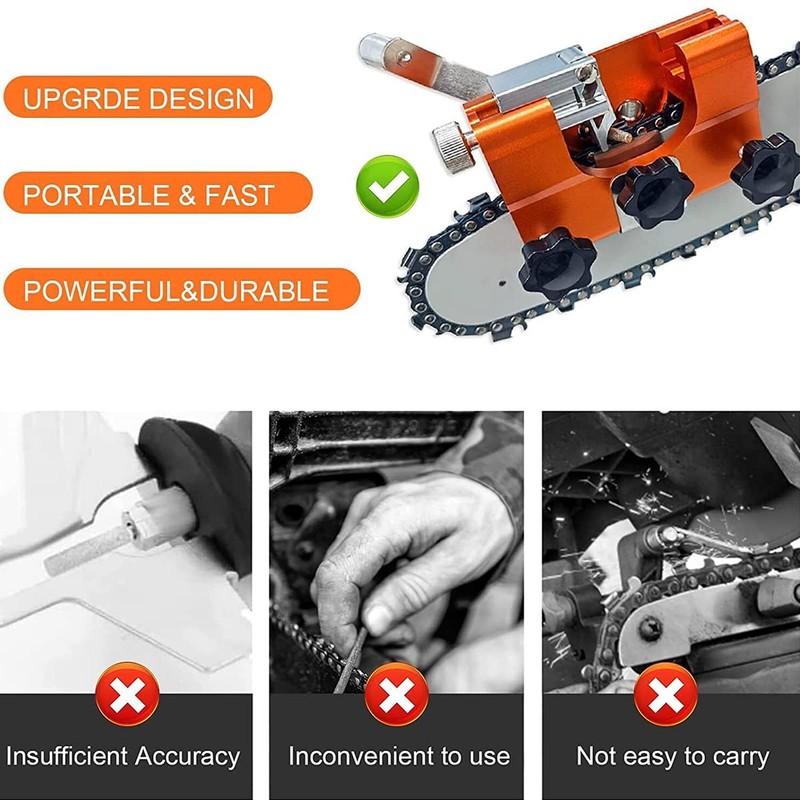 UPGRDE DESIGN

PORTABLE & FAST

POWERFUL&DURABLE

Insufficient Accuracy

Inconvenient to use

Not easy to carry