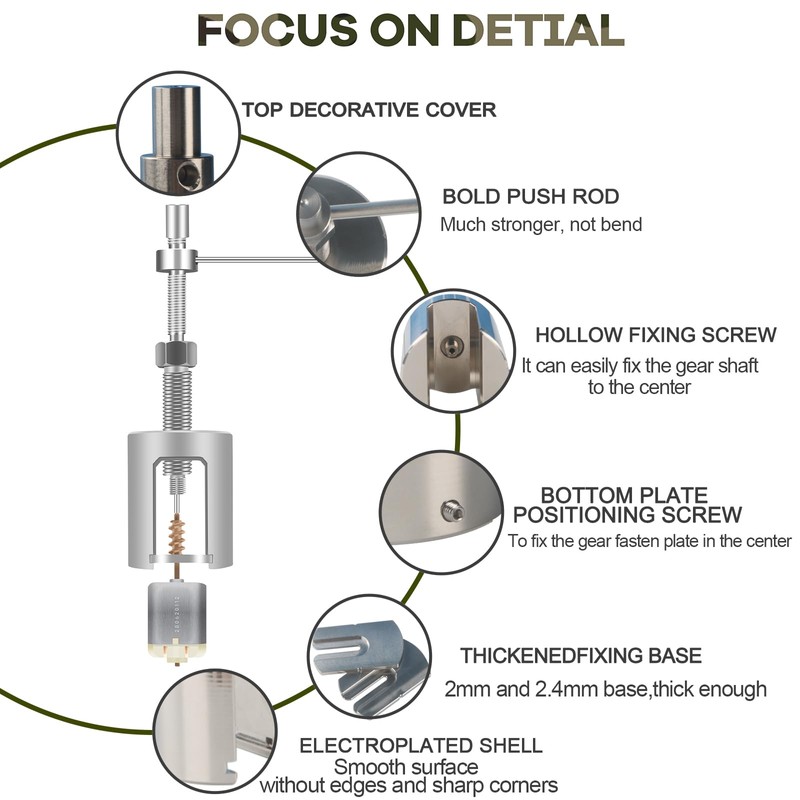 FOCUS ON DETIAL

TOP DECORATIVE COVER

BOLD PUSH ROD
Much stronger, not bend

HOLLOW FIXING SCREW
It can easily fix the gear shaft to the center

BOTTOM PLATE POSITIONING SCREW
To fix the gear fasten plate in the center

THICKENEDFIXING BASE
2mm and 2.4mm base,thick enough

ELECTROPLATED SHELL
Smooth surface
without edges and sharp corners