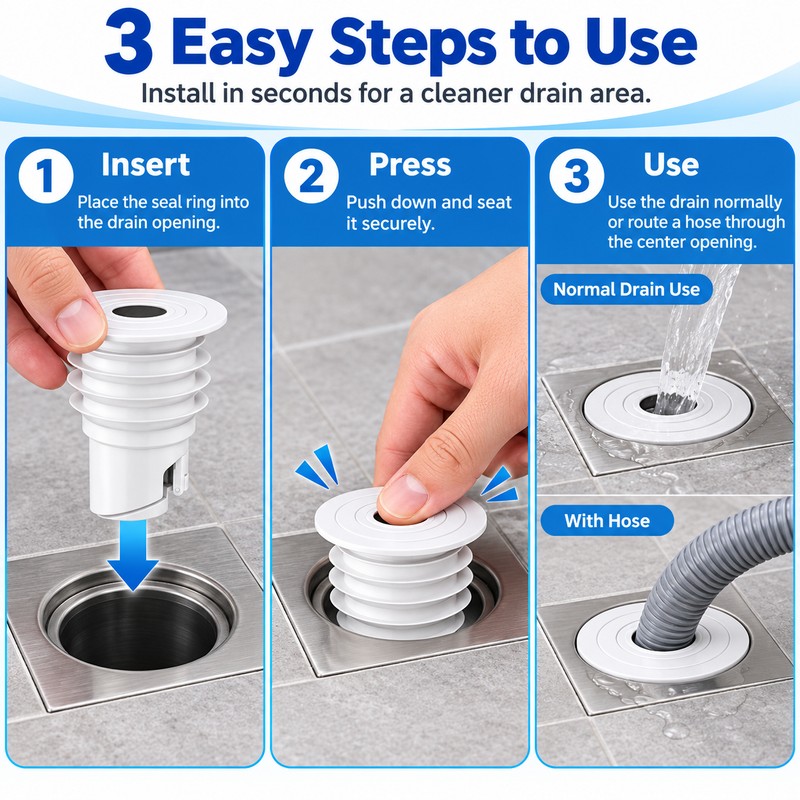 3 Easy Steps to Use

Install in seconds for a cleaner drain area.

1 Insert

Place the seal ring into the drain opening.

2 Press

Push down and seat it securely.

3 Use

Use the drain normally or route a hose through the center opening.

Normal Drain Use

With Hose