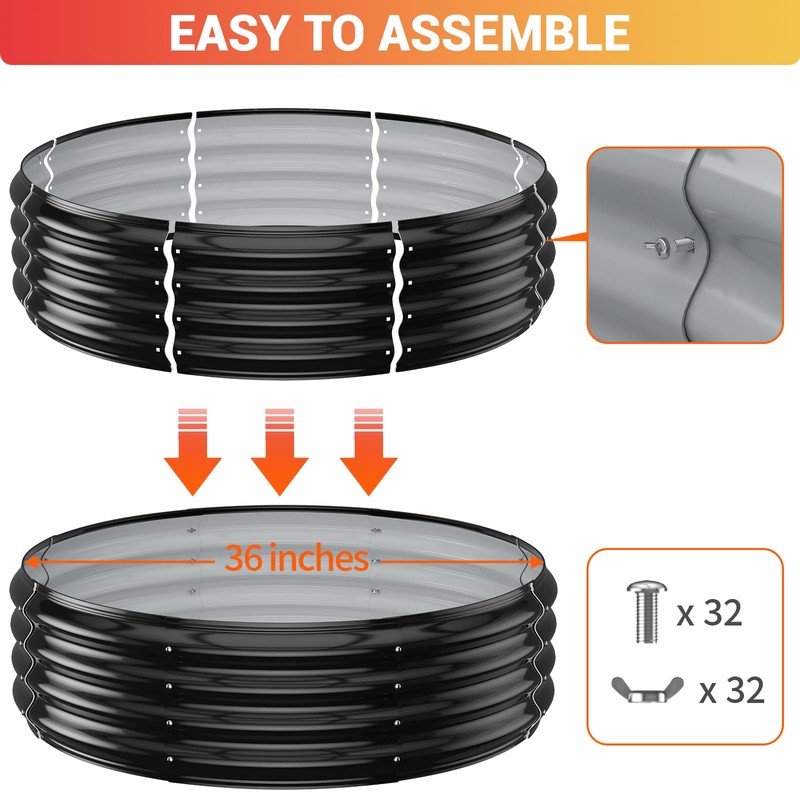 EASY TO ASSEMBLE

36 inches

x 32

x 32