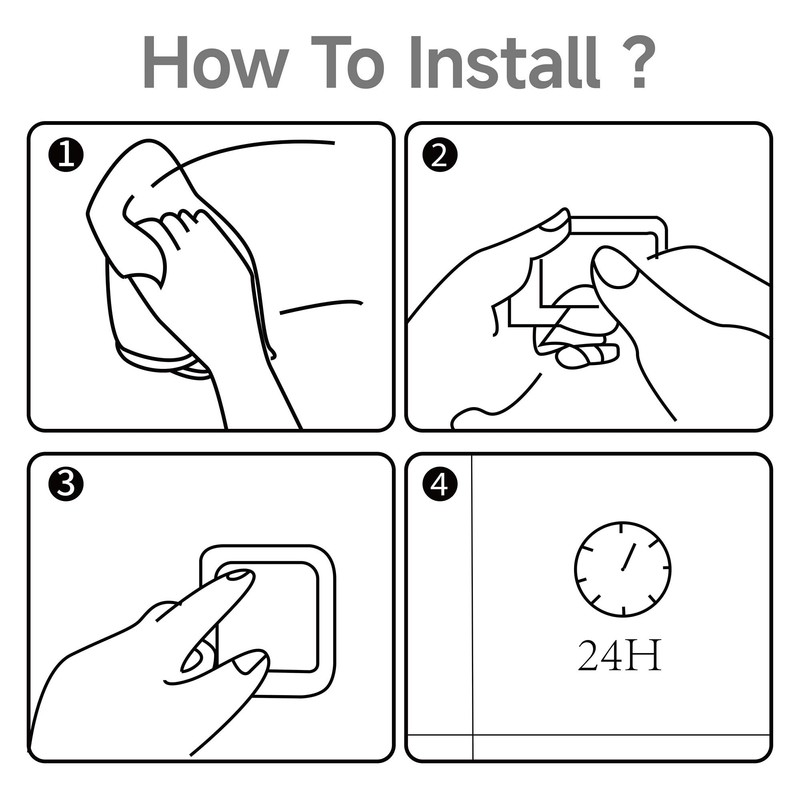 How To Install ?

1

2

3

4

24H