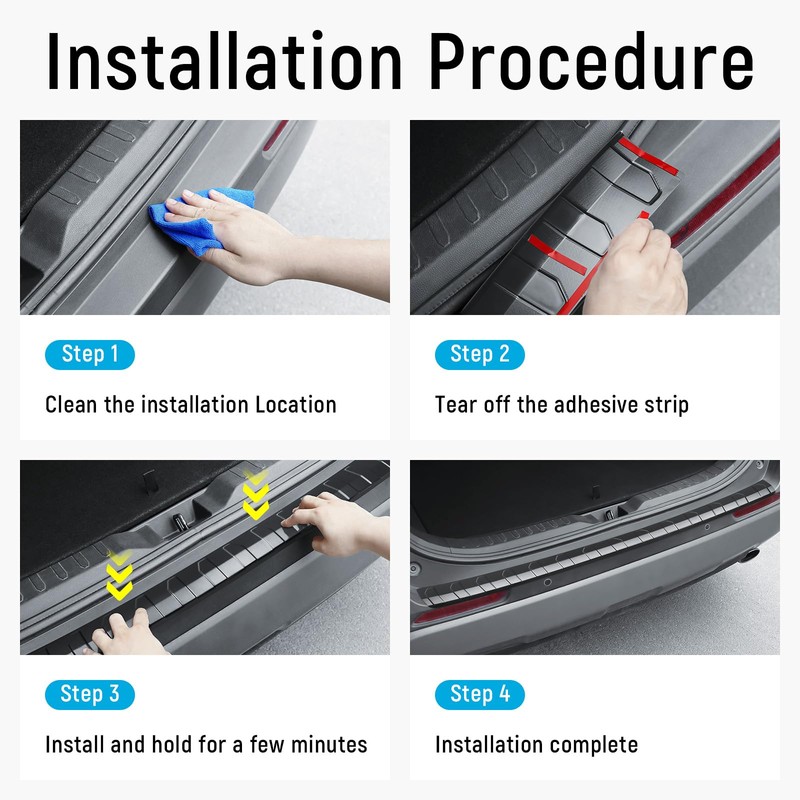 Installation Procedure

Step 1

Clean the installation Location

Step 2

Tear off the adhesive strip

Step 3

Install and hold for a few minutes

Step 4

Installation complete