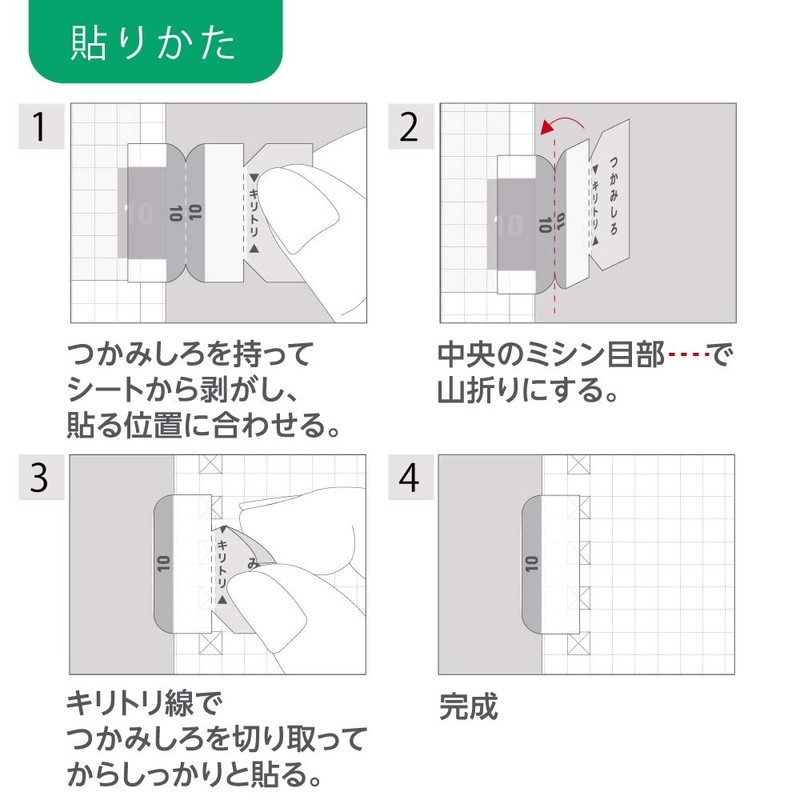 貼りかた

1

10
10
▼キリトリ▲

つかみしろを持って
シートから剥がし、
貼る位置に合わせる。

2

10
10
▼キリトリ▲
つかみしろ

中央のミシン目部----で
山折りにする。

3

10
▼キリトリ▲
み

キリトリ線で
つかみしろを切り取って
からしっかりと貼る。

4

10

完成