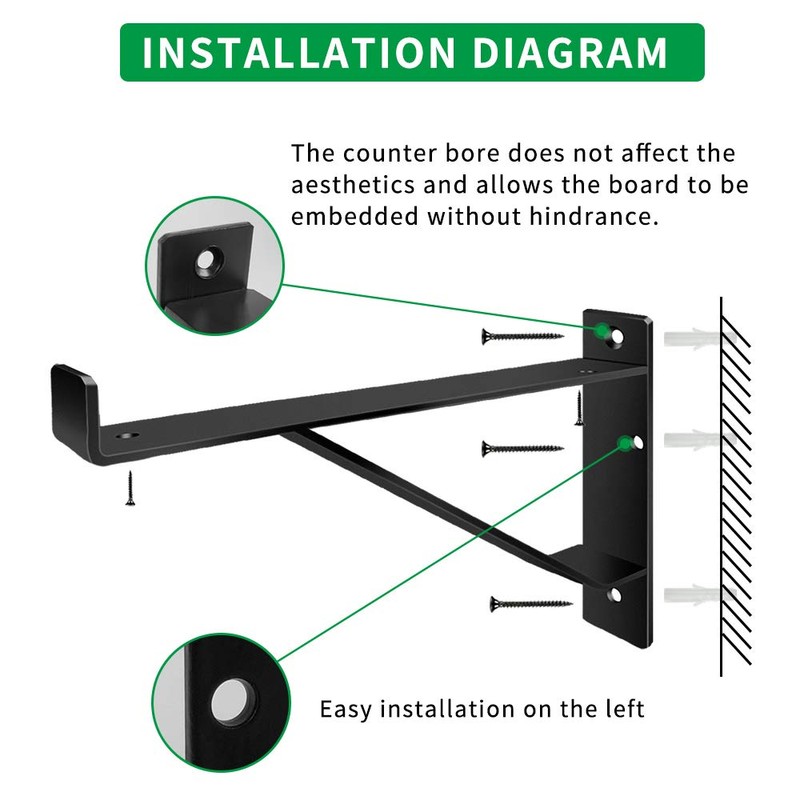 INSTALLATION DIAGRAM

The counter bore does not affect the aesthetics and allows the board to be embedded without hindrance.

Easy installation on the left