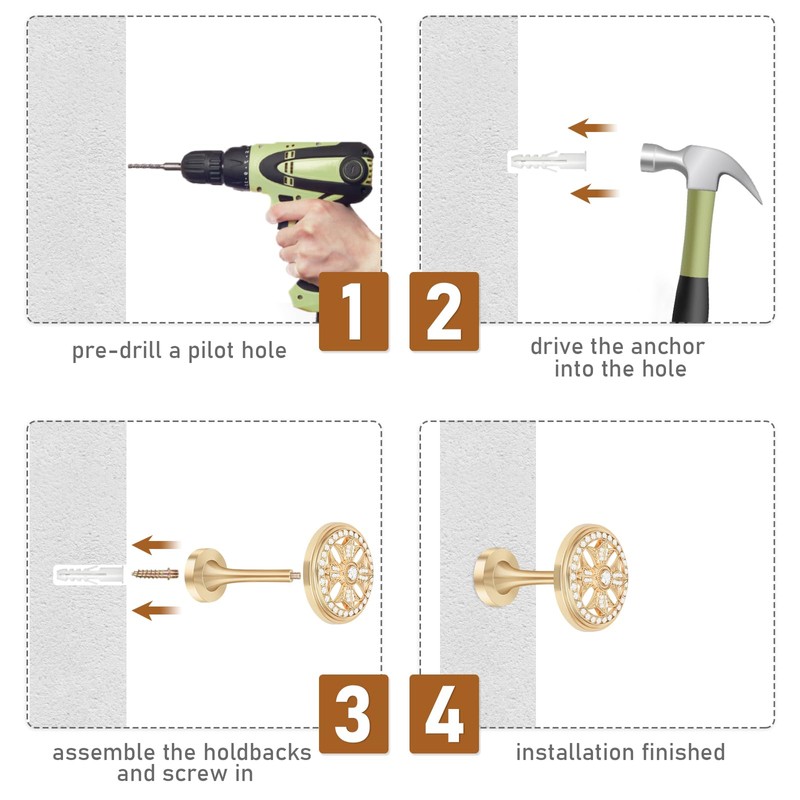 1

pre-drill a pilot hole

2

drive the anchor into the hole

3

assemble the holdbacks and screw in

4

installation finished