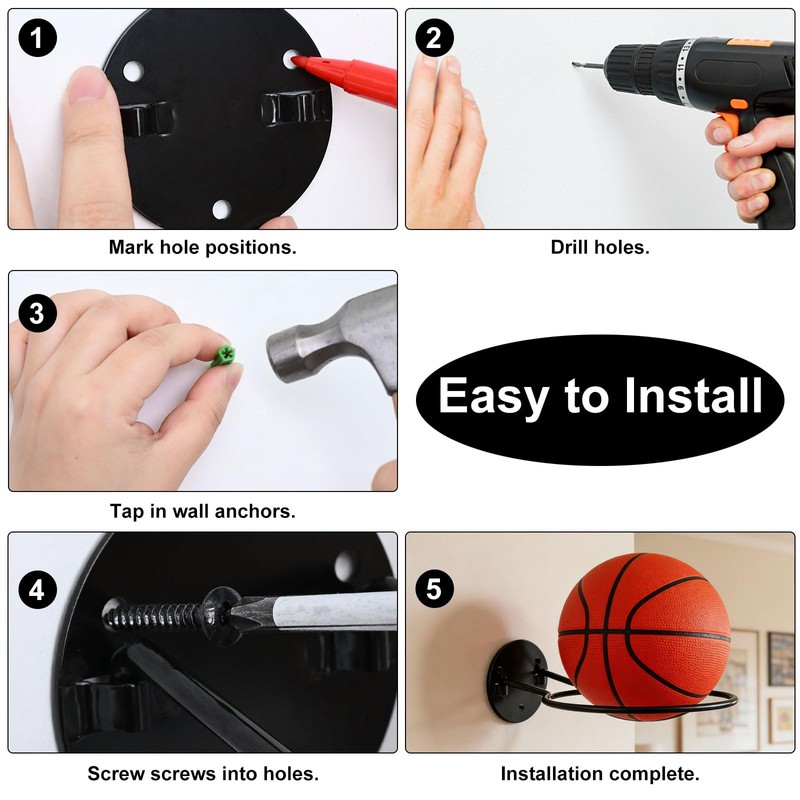 1
Mark hole positions.

2
Drill holes.

3
Tap in wall anchors.

Easy to Install

4
Screw screws into holes.

5
Installation complete.