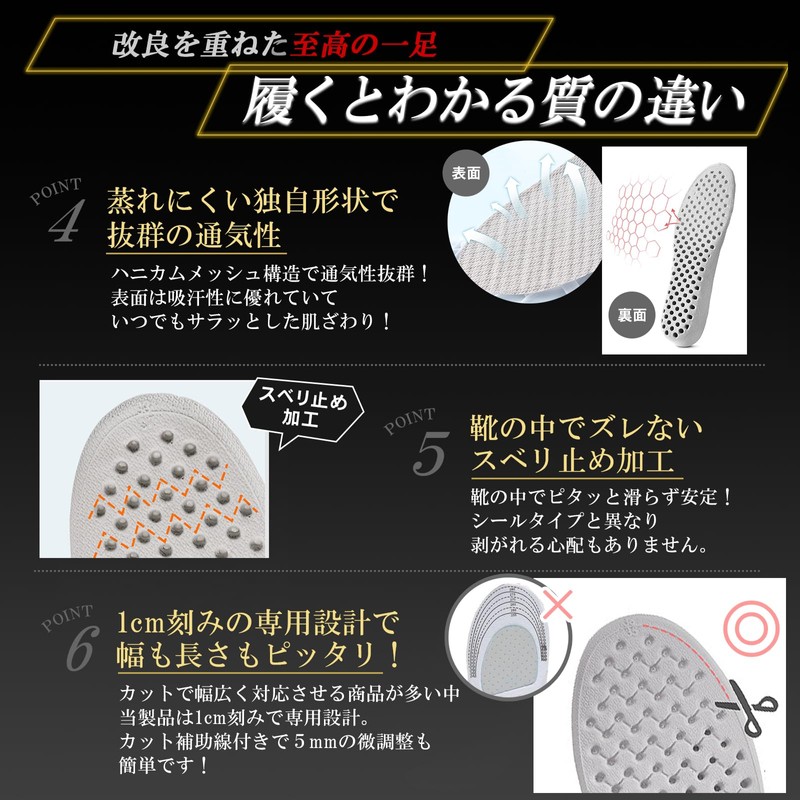 改良を重ねた至高の一足
履くとわかる質の違い

POINT 4
蒸れにくい独自形状で
抜群の通気性
ハニカムメッシュ構造で通気性抜群！
表面は吸汗性に優れていて
いつでもサラッとした肌ざわり！

表面
裏面

スベリ止め加工

POINT 5
靴の中でズレない
スベリ止め加工
靴の中でピタッと滑らず安定！
シールタイプと異なり
剥がれる心配もありません。

POINT 6
1cm刻みの専用設計で
幅も長さもピッタリ！
カットで幅広く対応させる商品が多い中
当製品は1cm刻みで専用設計。
カット補助線付きで５mmの微調整も
簡単です！