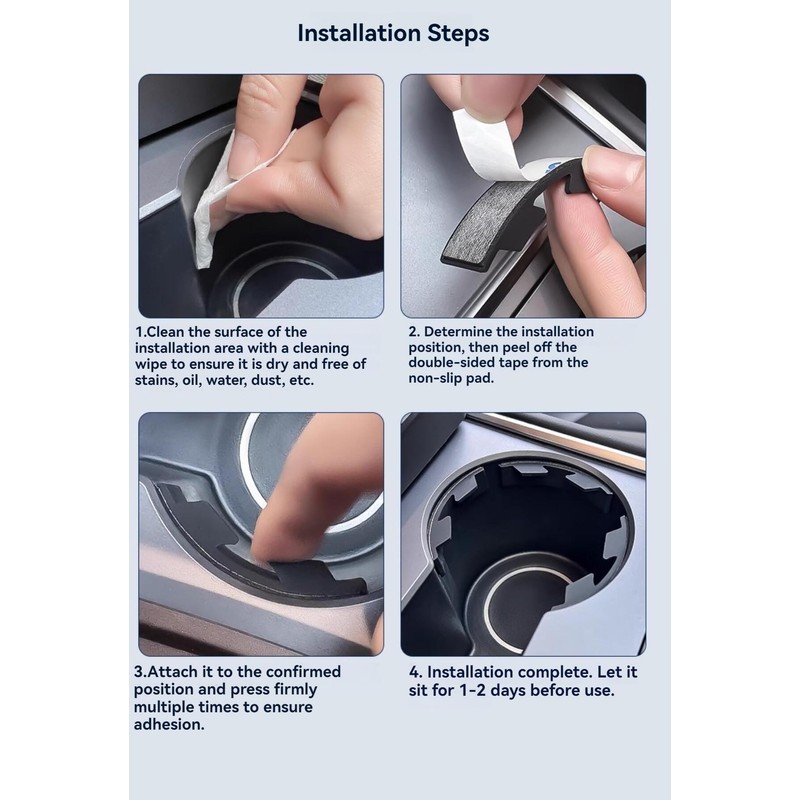 Installation Steps

1.Clean the surface of the installation area with a cleaning wipe to ensure it is dry and free of stains, oil, water, dust, etc.

2. Determine the installation position, then peel off the double-sided tape from the non-slip pad.

3.Attach it to the confirmed position and press firmly multiple times to ensure adhesion.

4. Installation complete. Let it sit for 1-2 days before use.