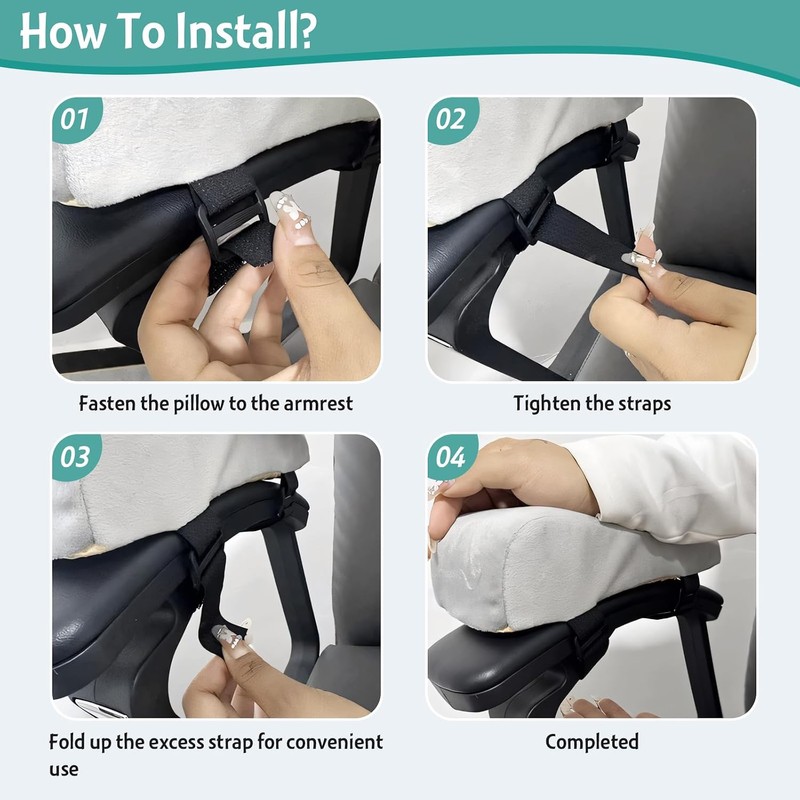 How To Install?

01

Fasten the pillow to the armrest

02

Tighten the straps

03

Fold up the excess strap for convenient use

04

Completed