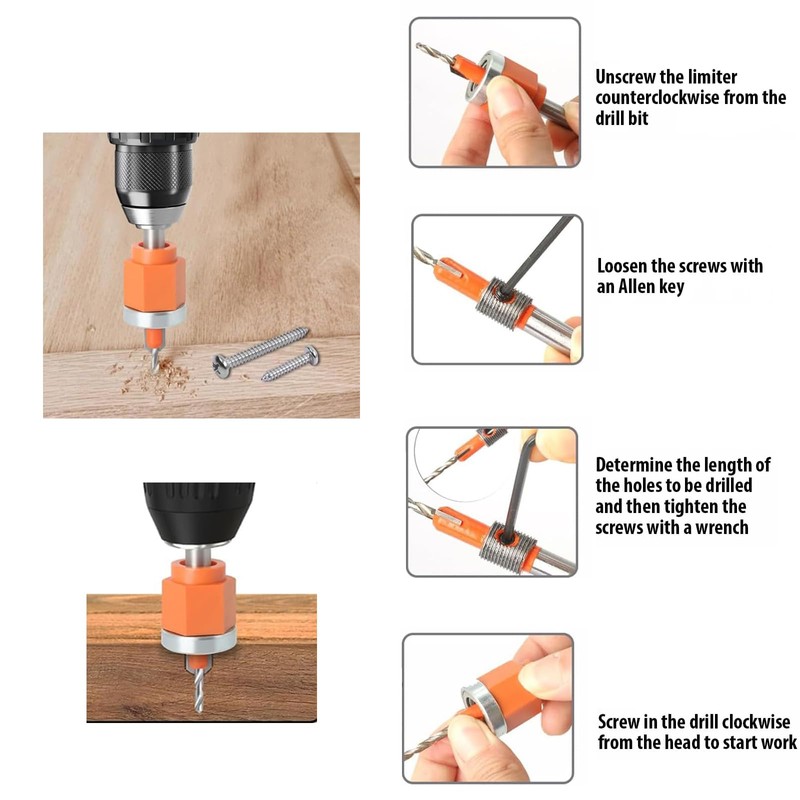 Unscrew the limiter counterclockwise from the drill bit

Loosen the screws with an Allen key

Determine the length of the holes to be drilled and then tighten the screws with a wrench

Screw in the drill clockwise from the head to start work