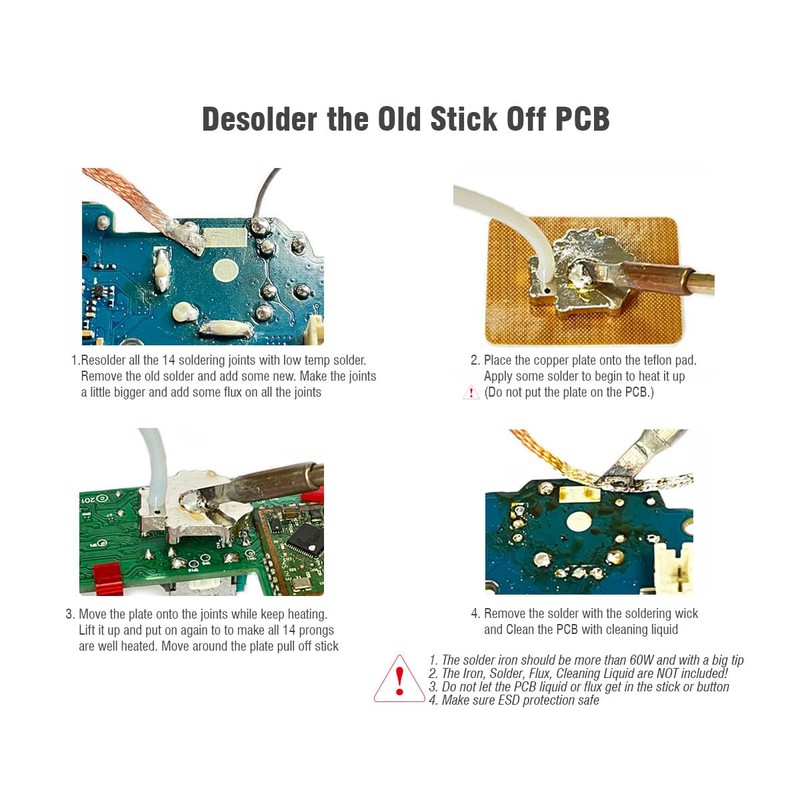 Desolder the Old Stick Off PCB

1.Resolder all the 14 soldering joints with low temp solder. Remove the old solder and add some new. Make the joints a little bigger and add some flux on all the joints

2. Place the copper plate onto the teflon pad. Apply some solder to begin to heat it up (Do not put the plate on the PCB.)

3. Move the plate onto the joints while keep heating. Lift it up and put on again to to make all 14 prongs are well heated. Move around the plate pull off stick

4. Remove the solder with the soldering wick and Clean the PCB with cleaning liquid

1. The solder iron should be more than 60W and with a big tip
2. The Iron, Solder, Flux, Cleaning Liquid are NOT included!
3. Do not let the PCB liquid or flux get in the stick or button
4. Make sure ESD protection safe