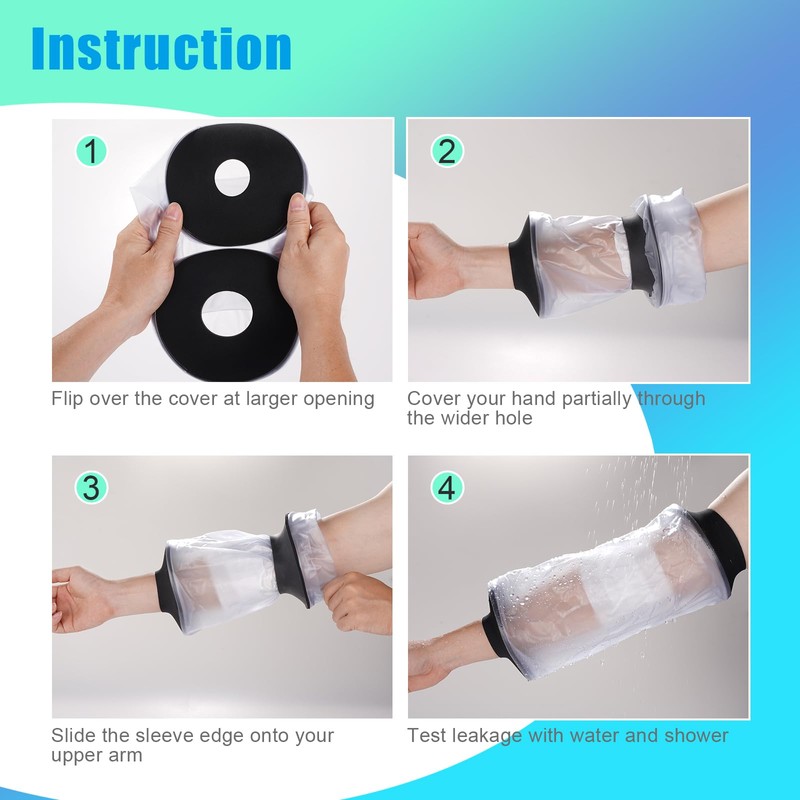 Instruction

1

Flip over the cover at larger opening

2

Cover your hand partially through the wider hole

3

Slide the sleeve edge onto your upper arm

4

Test leakage with water and shower