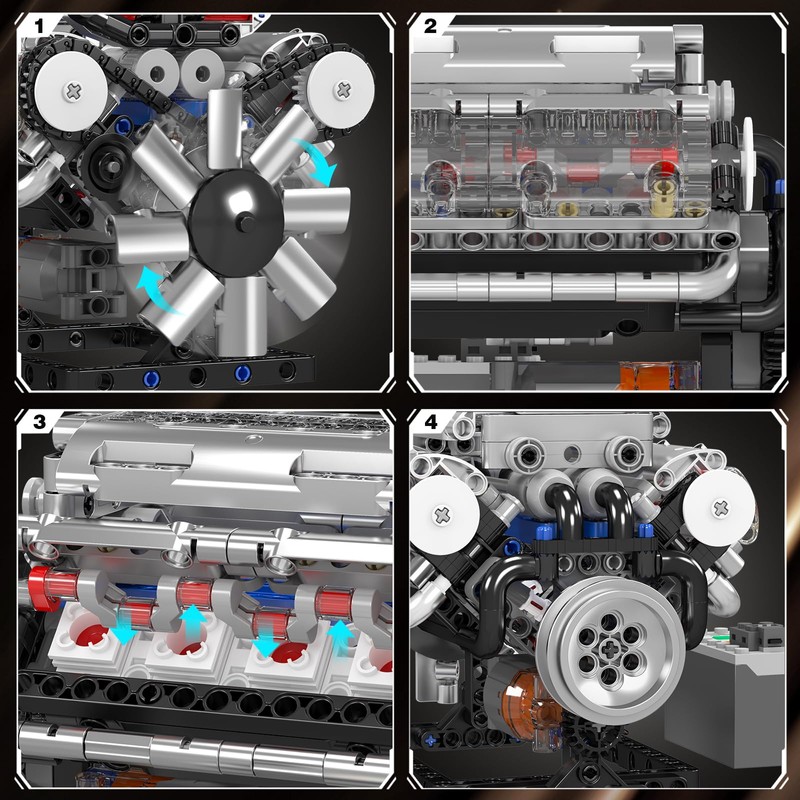 1

2

3

4